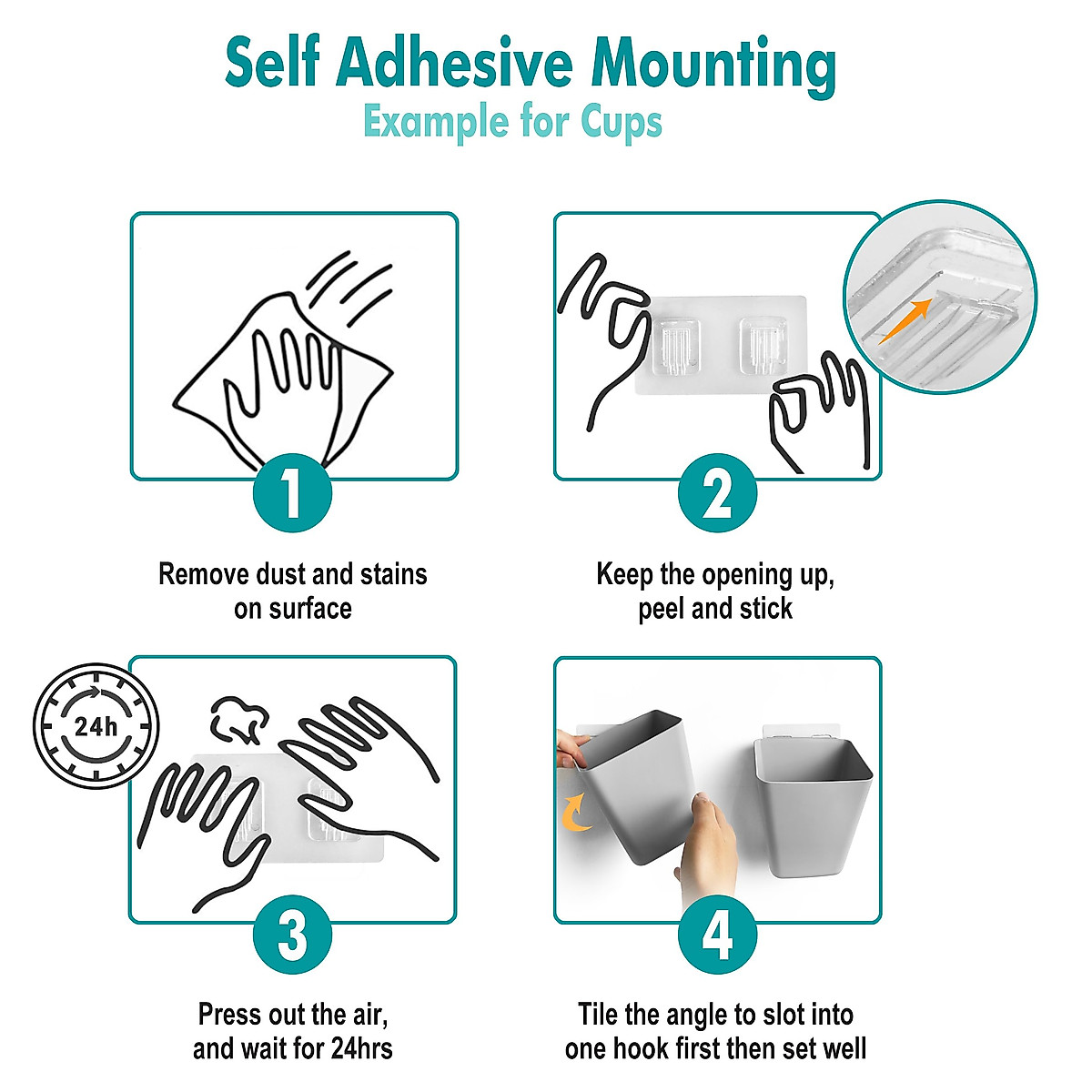 Self Adhesive Mounting
Example for Cups

1

Remove dust and stains on surface

2

Keep the opening up, peel and stick

24h

3

Press out the air, and wait for 24hrs

4

Tile the angle to slot into one hook first then set well