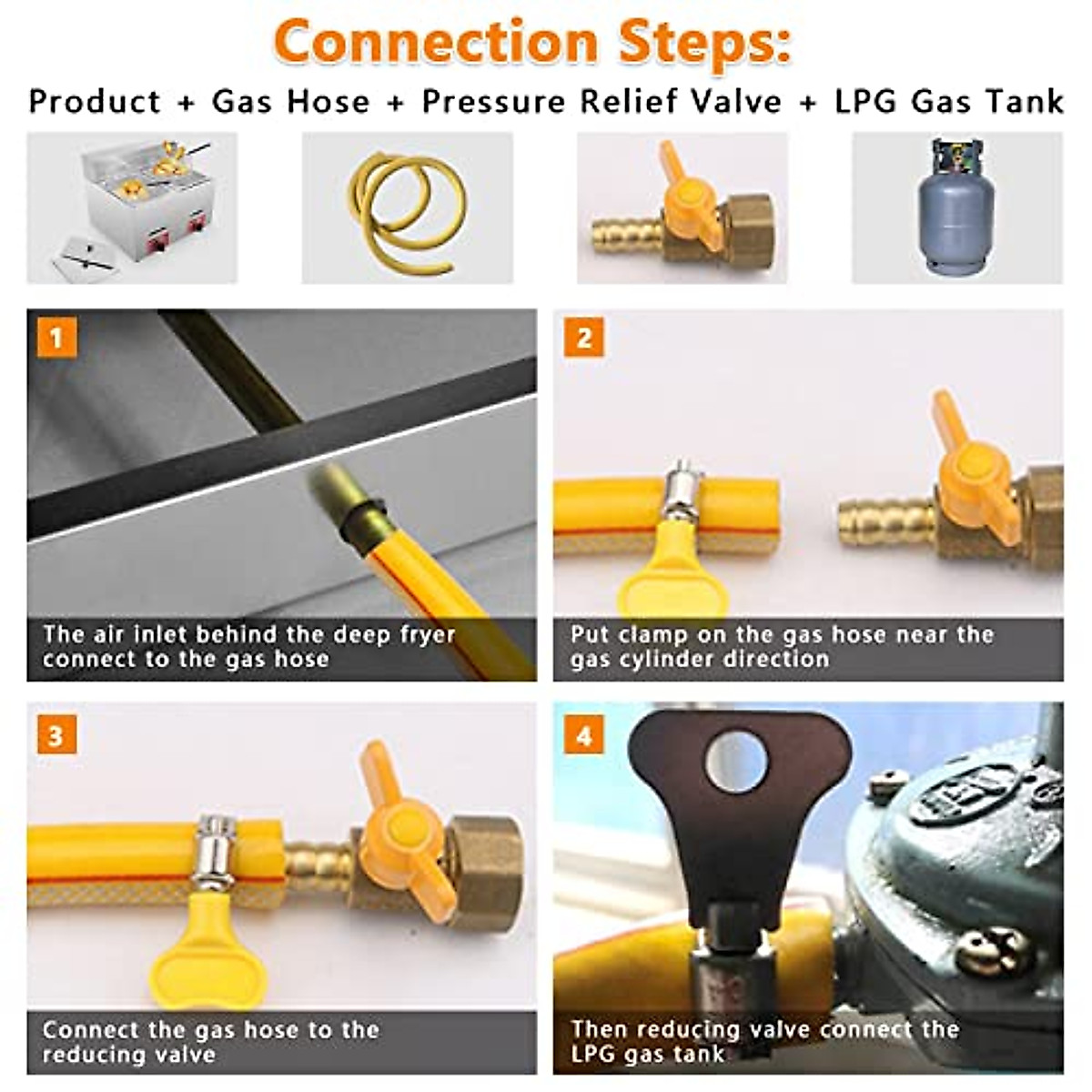 Connection Steps:

Product + Gas Hose + Pressure Relief Valve + LPG Gas Tank

1

The air inlet behind the deep fryer connect to the gas hose

2

Put clamp on the gas hose near the gas cylinder direction

3

Connect the gas hose to the reducing valve

4

Then reducing valve connect the LPG gas tank