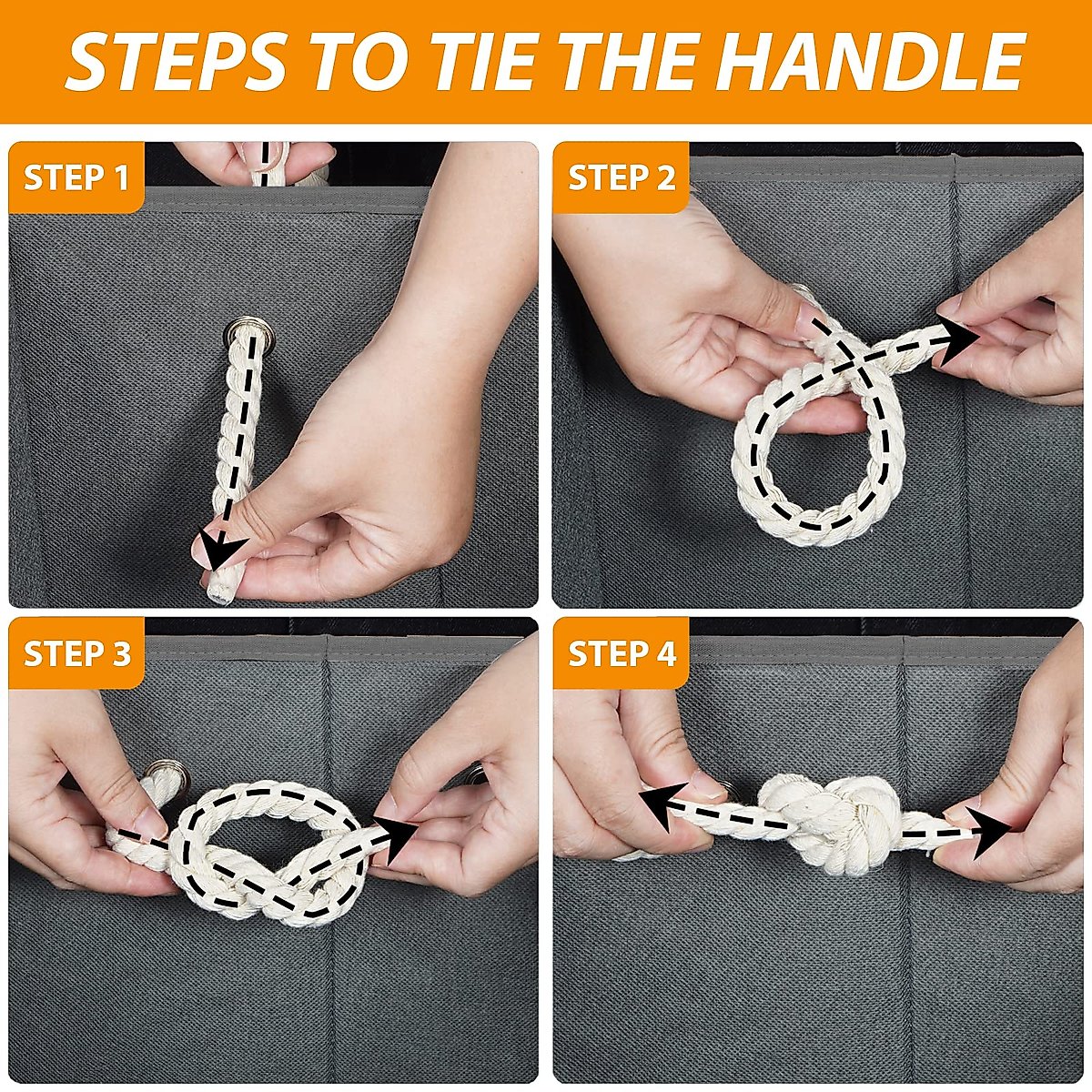 STEPS TO TIE THE HANDLE

STEP 1

STEP 2

STEP 3

STEP 4