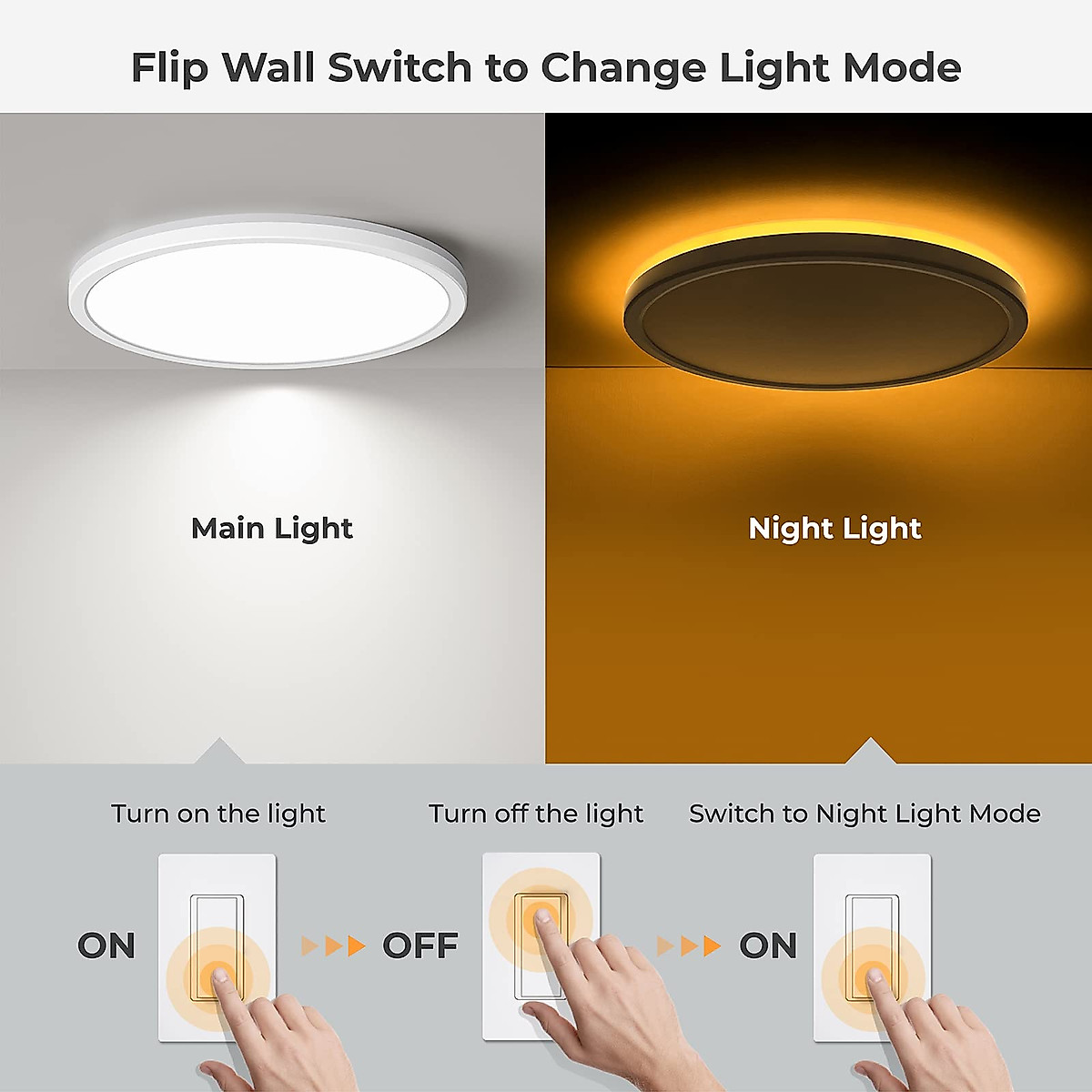 Flip Wall Switch to Change Light Mode

Main Light

Night Light

Turn on the light

Turn off the light

Switch to Night Light Mode

ON

OFF

ON