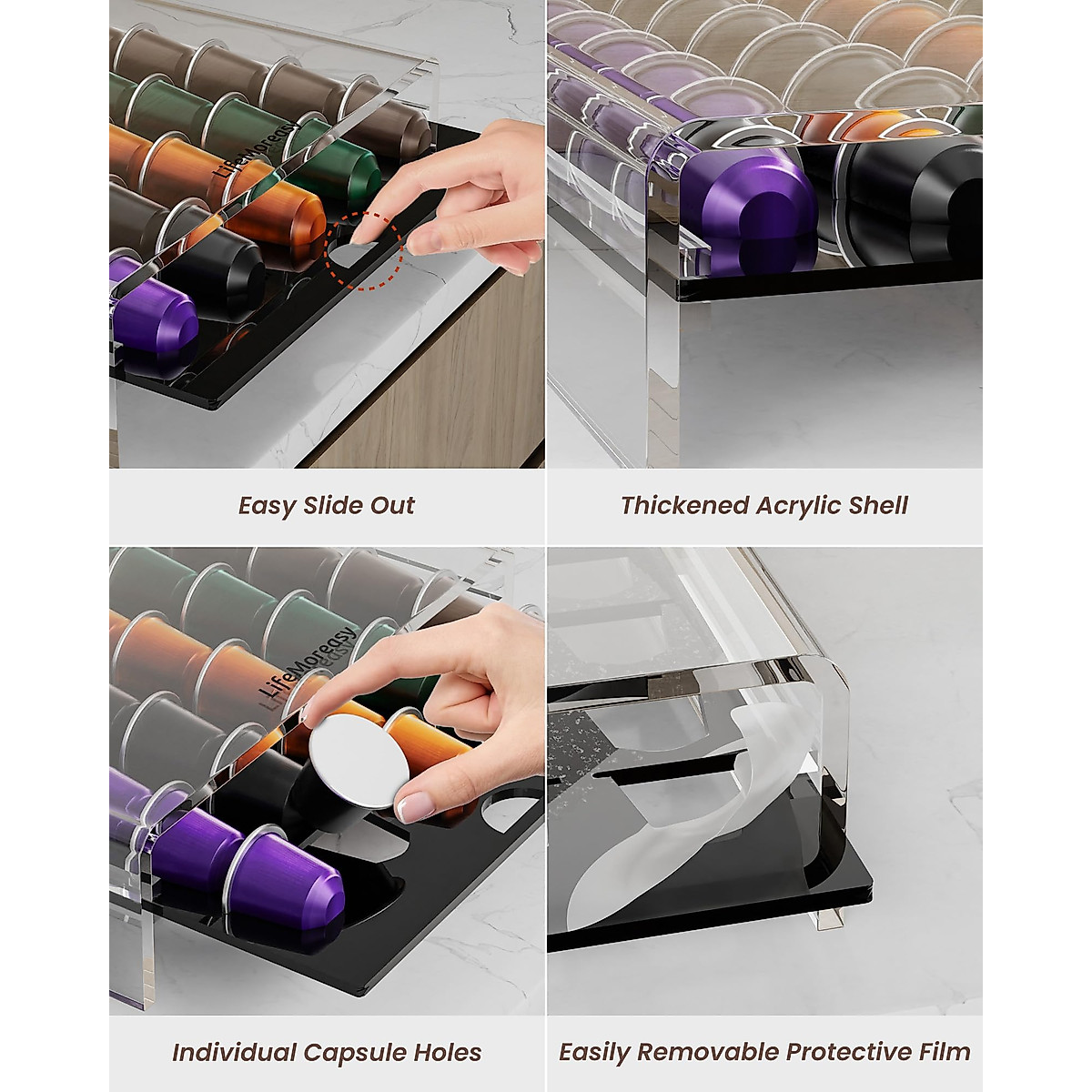 LifeMoreasy

Easy Slide Out

Thickened Acrylic Shell

LifeMoreasy

Individual Capsule Holes

Easily Removable Protective Film