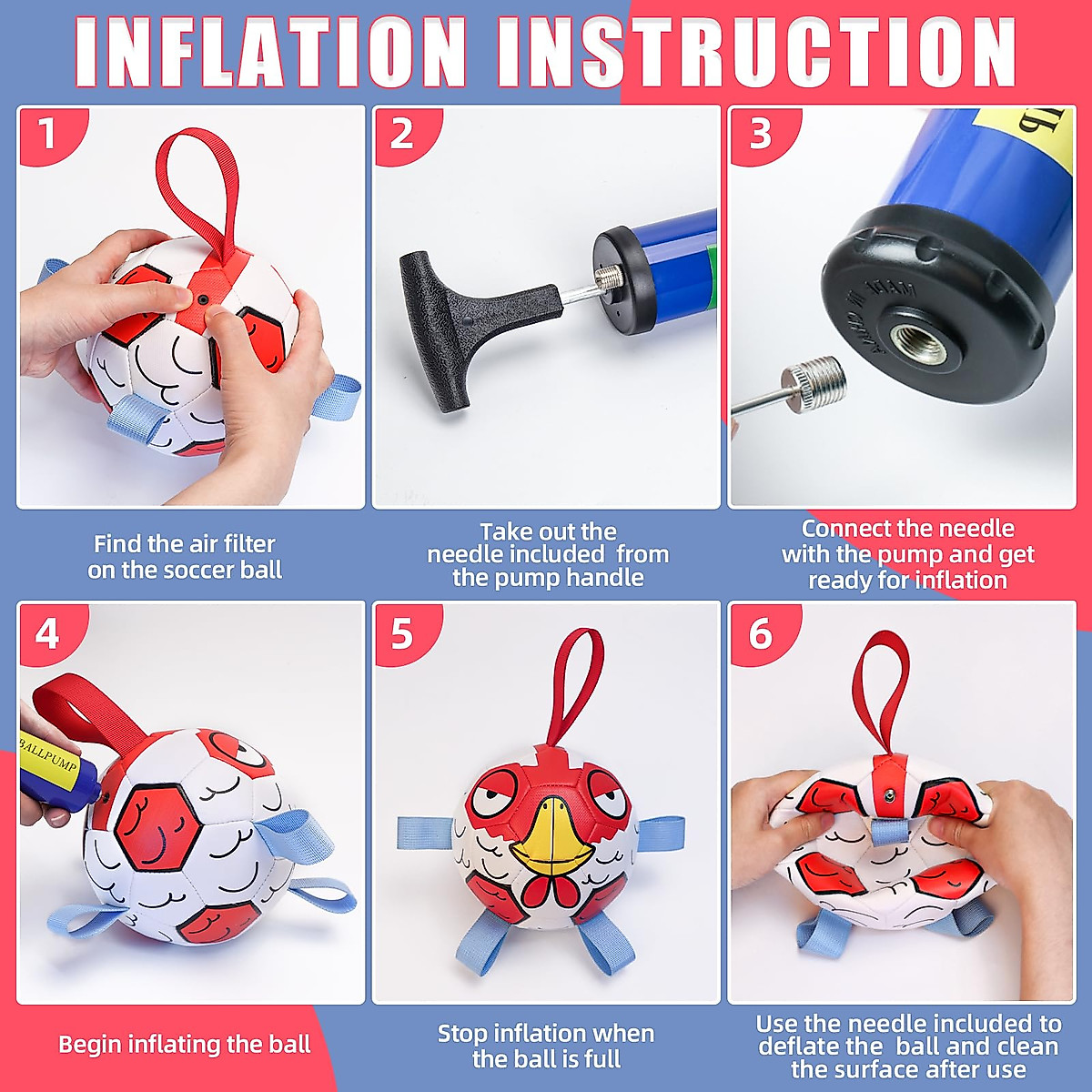 INFLATION INSTRUCTION

1

Find the air filter on the soccer ball

2

Take out the needle included from the pump handle

3

Connect the needle with the pump and get ready for inflation

4

BALLPUMP

Begin inflating the ball

5

Stop inflation when the ball is full

6

Use the needle included to deflate the ball and clean the surface after use