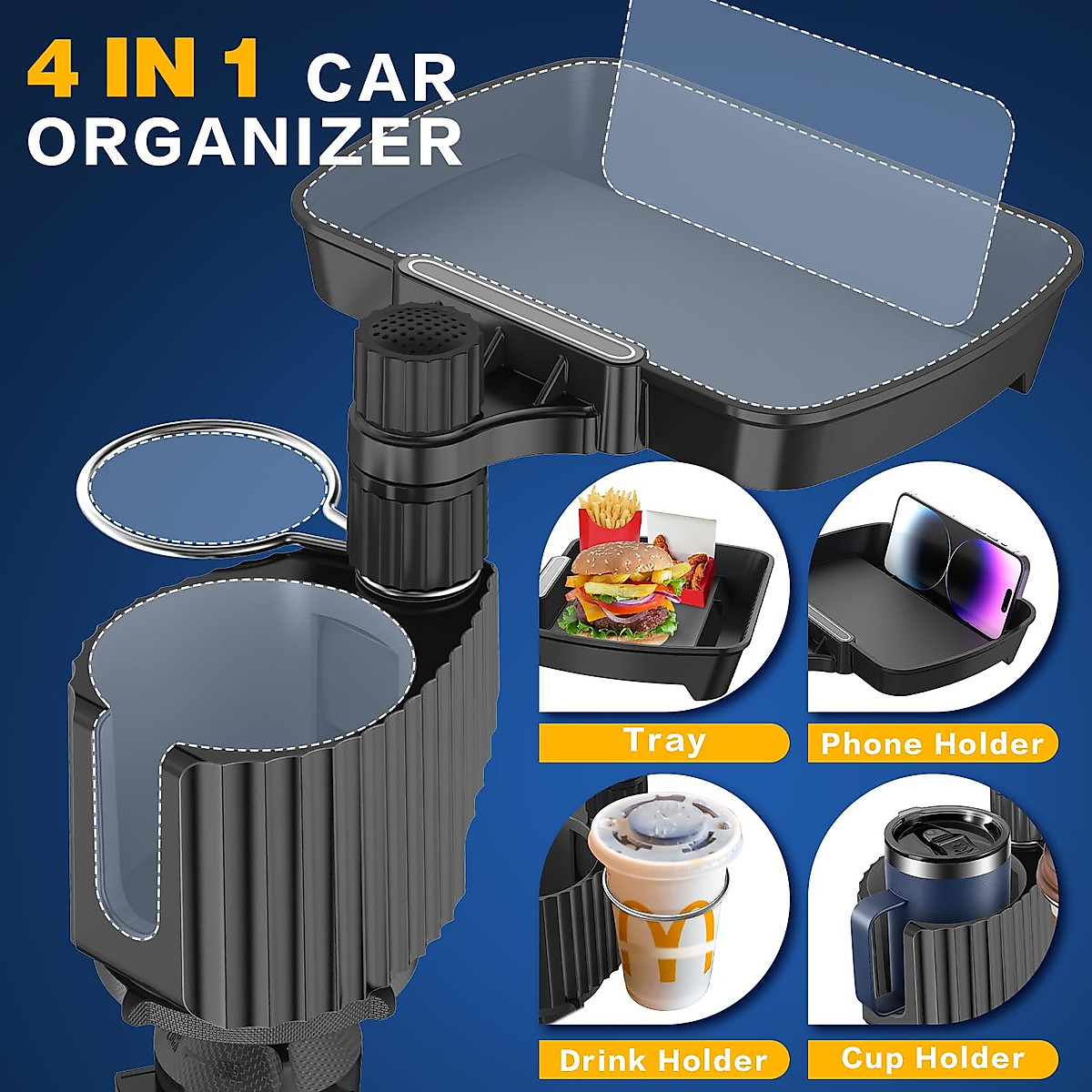 4 IN 1 CAR ORGANIZER

Tray

Phone Holder

Drink Holder

Cup Holder