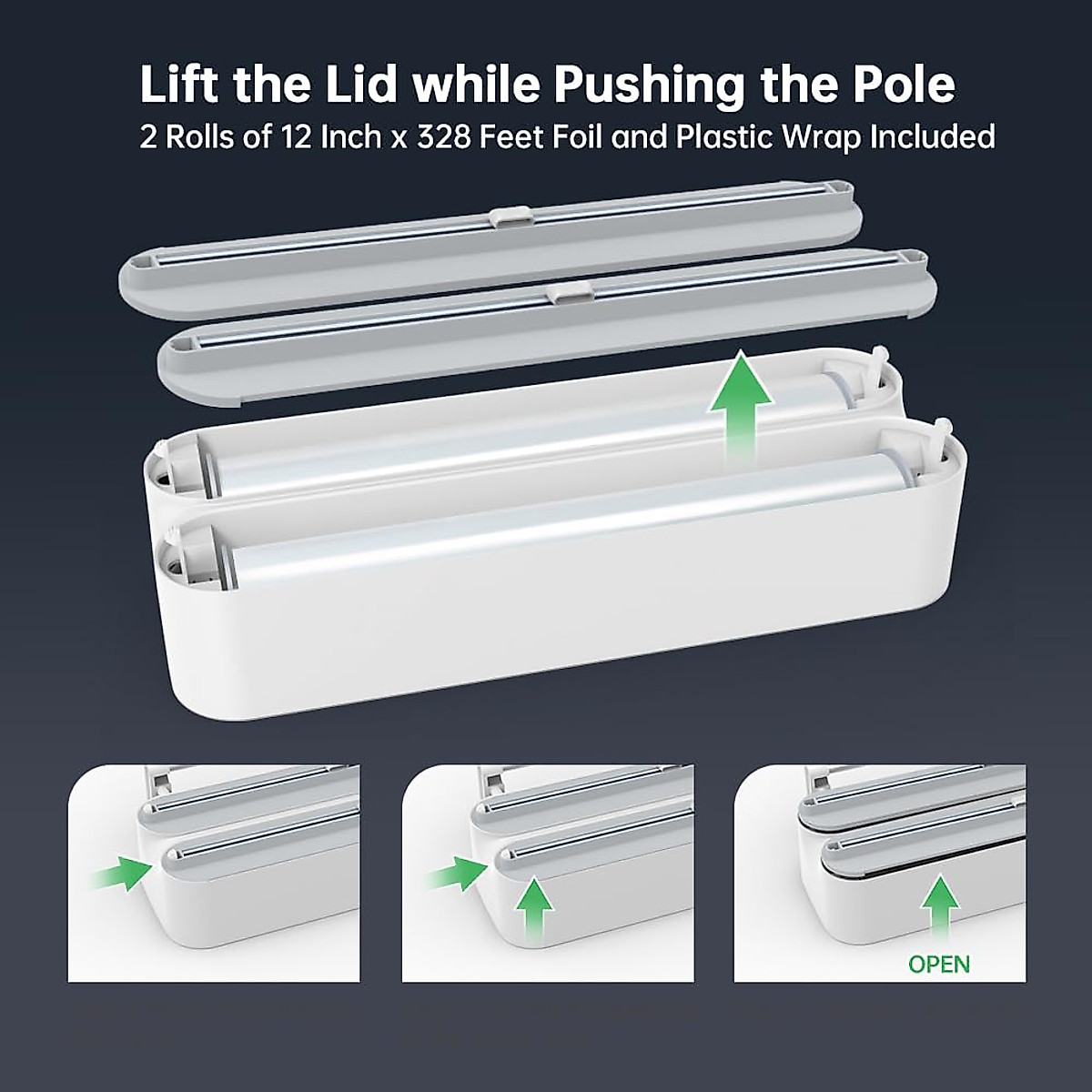 Lift the Lid while Pushing the Pole
2 Rolls of 12 Inch x 328 Feet Foil and Plastic Wrap Included

OPEN