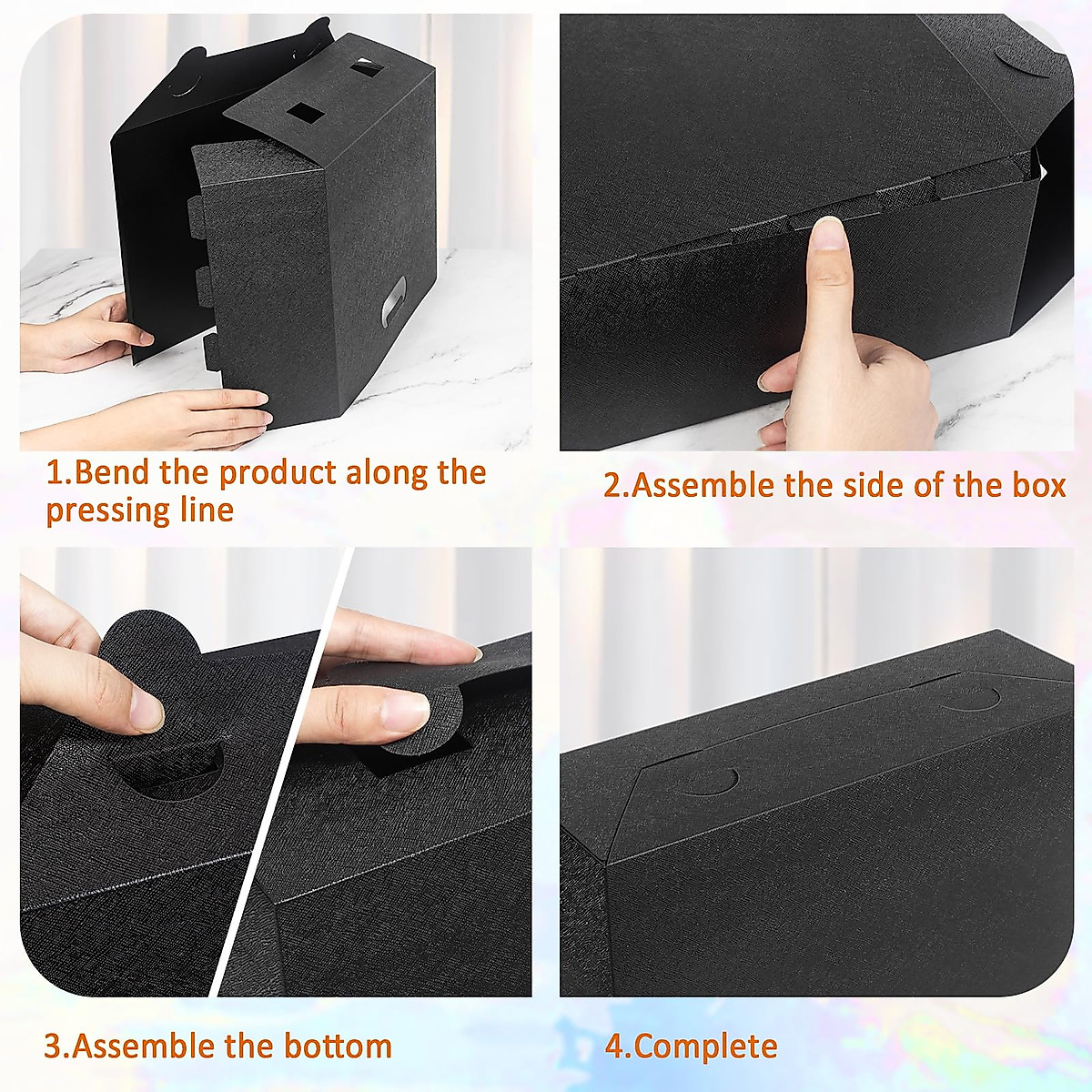 1.Bend the product along the pressing line

2.Assemble the side of the box

3.Assemble the bottom

4.Complete