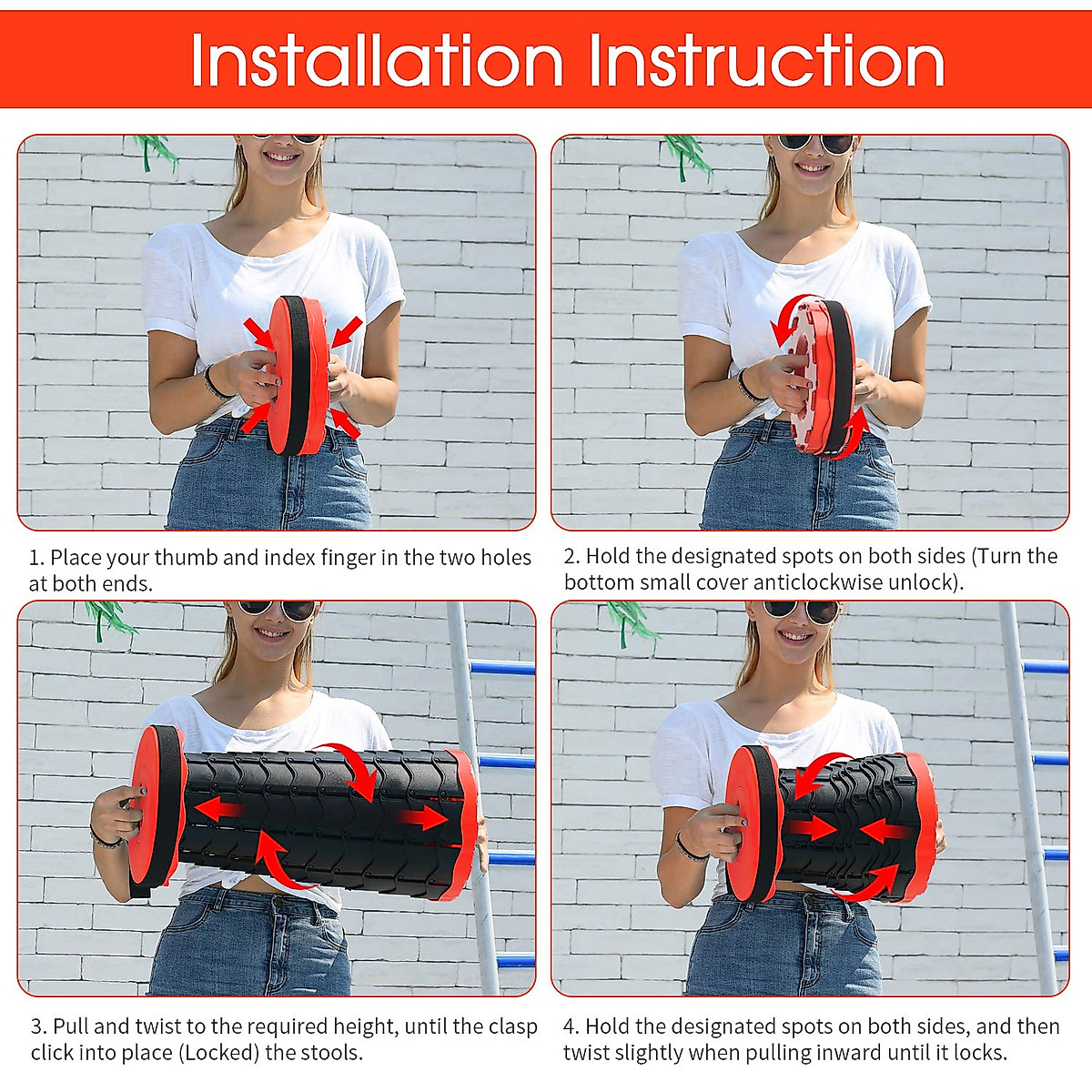 Installation Instruction

1. Place your thumb and index finger in the two holes at both ends.

2. Hold the designated spots on both sides (Turn the bottom small cover anticlockwise unlock).

3. Pull and twist to the required height, until the clasp click into place (Locked) the stools.

4. Hold the designated spots on both sides, and then twist slightly when pulling inward until it locks.