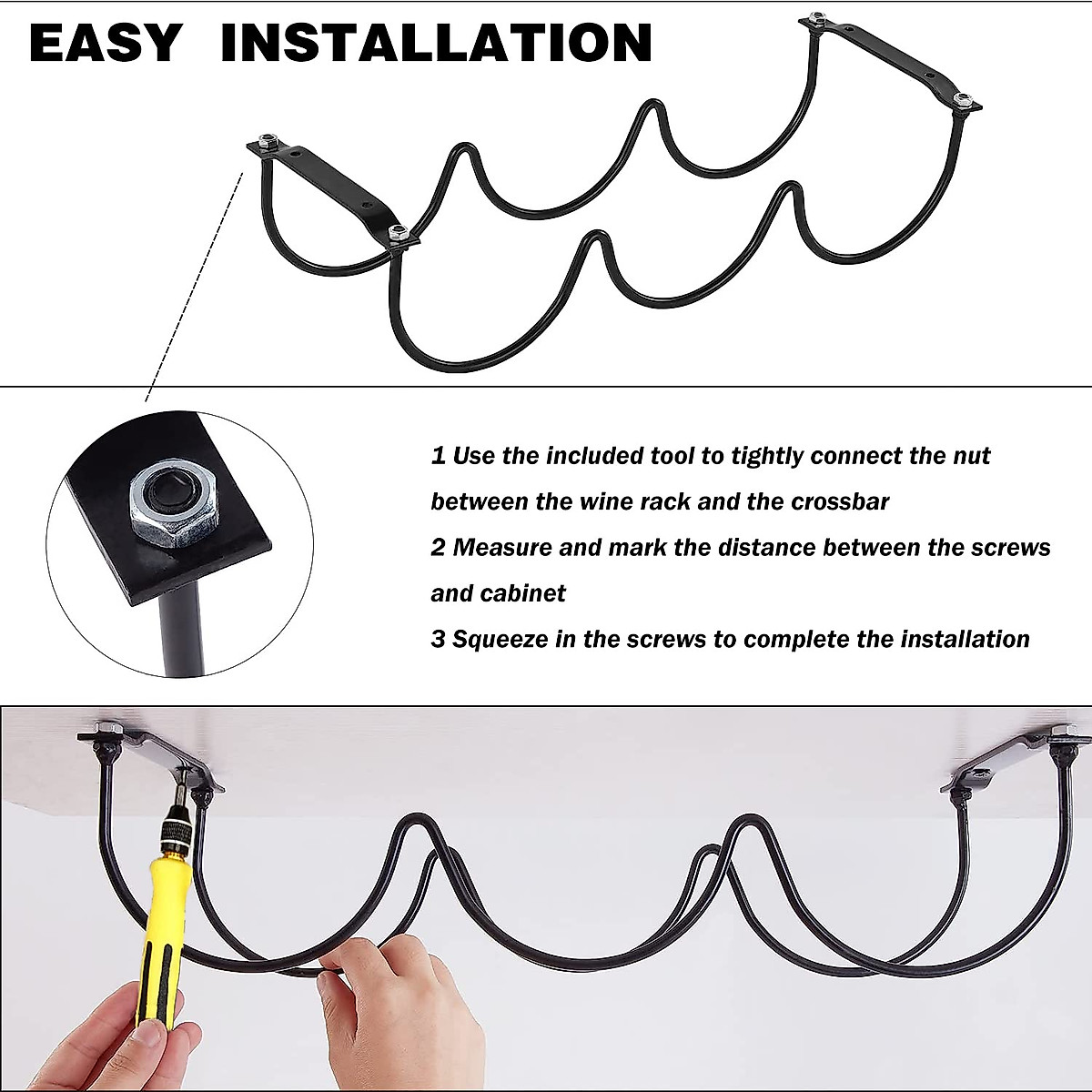 EASY INSTALLATION

1 Use the included tool to tightly connect the nut between the wine rack and the crossbar

2 Measure and mark the distance between the screws and cabinet

3 Squeeze in the screws to complete the installation