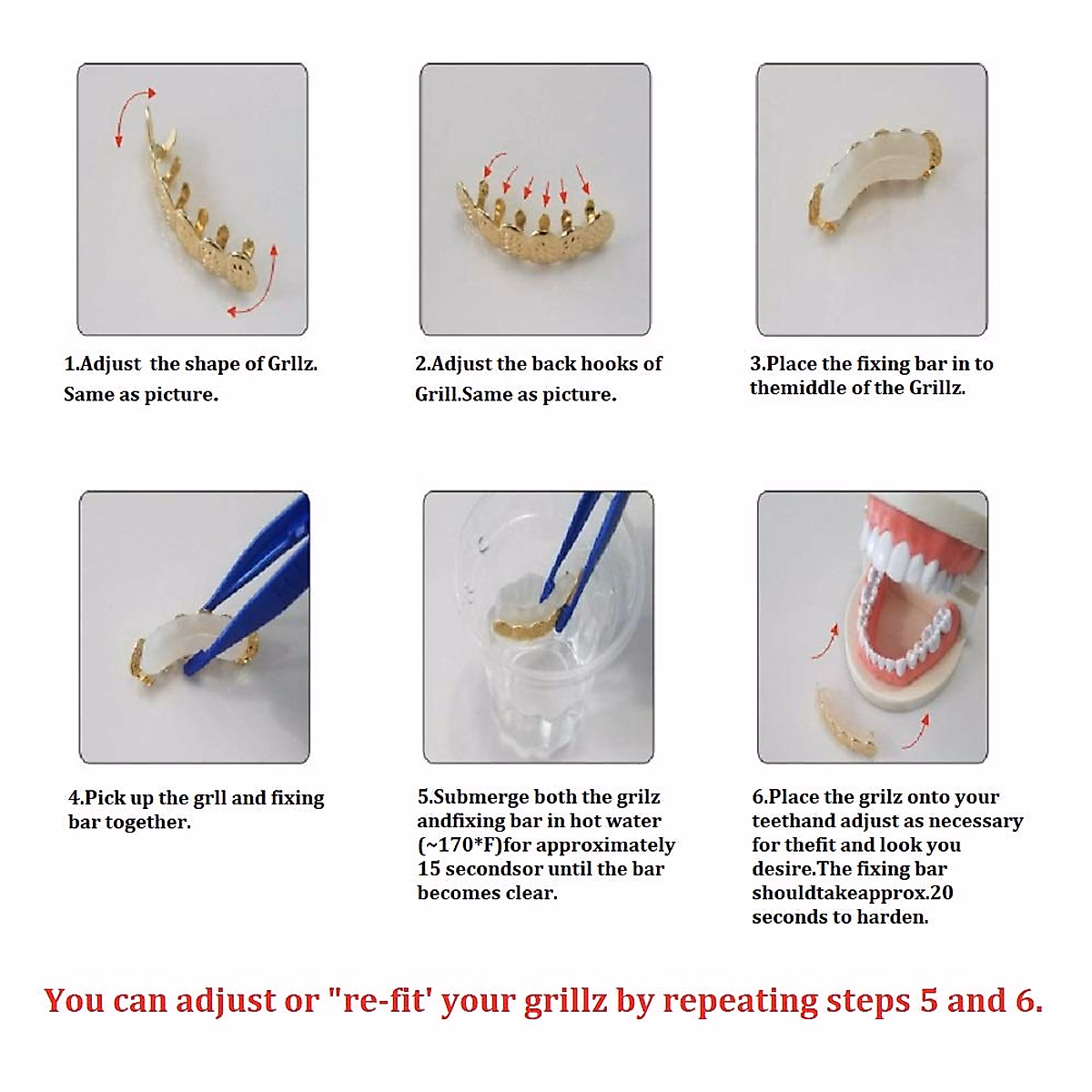 1.Adjust the shape of Grllz. Same as picture.

2.Adjust the back hooks of Grill.Same as picture.

3.Place the fixing bar in to themiddle of the Grillz.

4.Pick up the grll and fixing bar together.

5.Submerge both the grilz andfixing bar in hot water (~170*F)for approximately 15 secondsor until the bar becomes clear.

6.Place the grilz onto your teethand adjust as necessary for thefit and look you desire.The fixing bar shouldtakeapprox.20 seconds to harden.

You can adjust or "re-fit' your grillz by repeating steps 5 and 6.