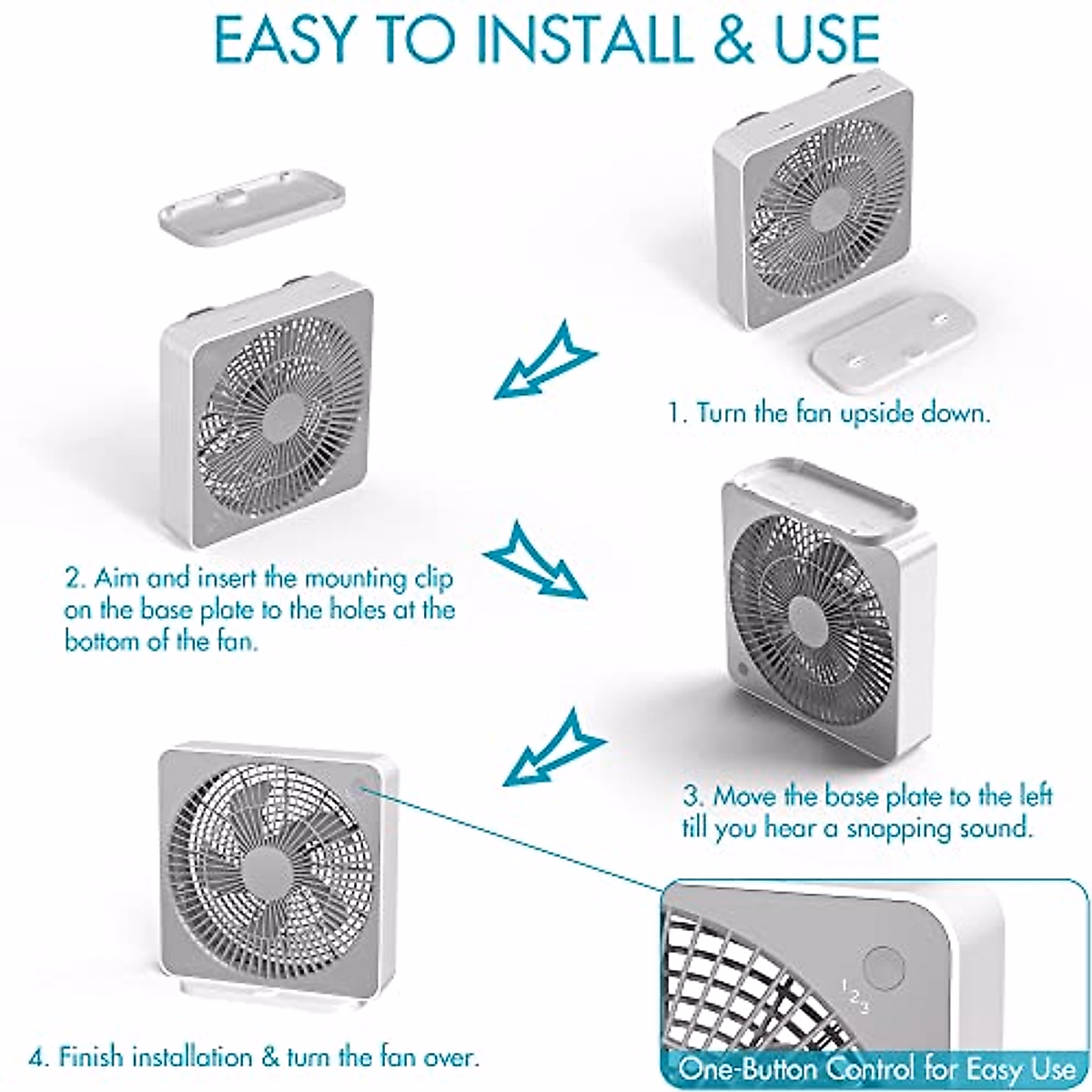 EASY TO INSTALL & USE

1. Turn the fan upside down.

2. Aim and insert the mounting clip on the base plate to the holes at the bottom of the fan.

3. Move the base plate to the left till you hear a snapping sound.

4. Finish installation & turn the fan over.

1 2 3

One-Button Control for Easy Use