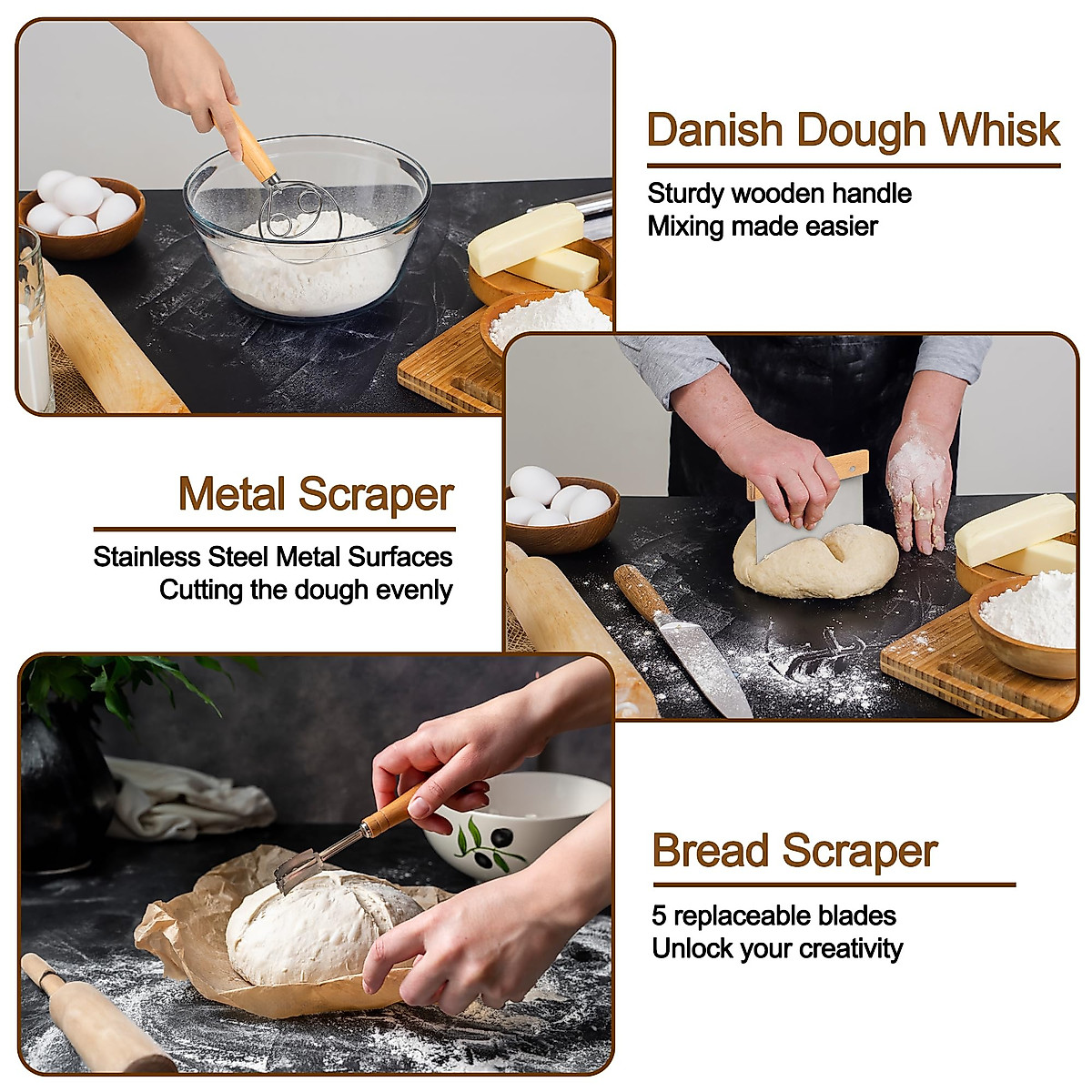 Danish Dough Whisk

Sturdy wooden handle
Mixing made easier

Metal Scraper

Stainless Steel Metal Surfaces
Cutting the dough evenly

Bread Scraper

5 replaceable blades
Unlock your creativity