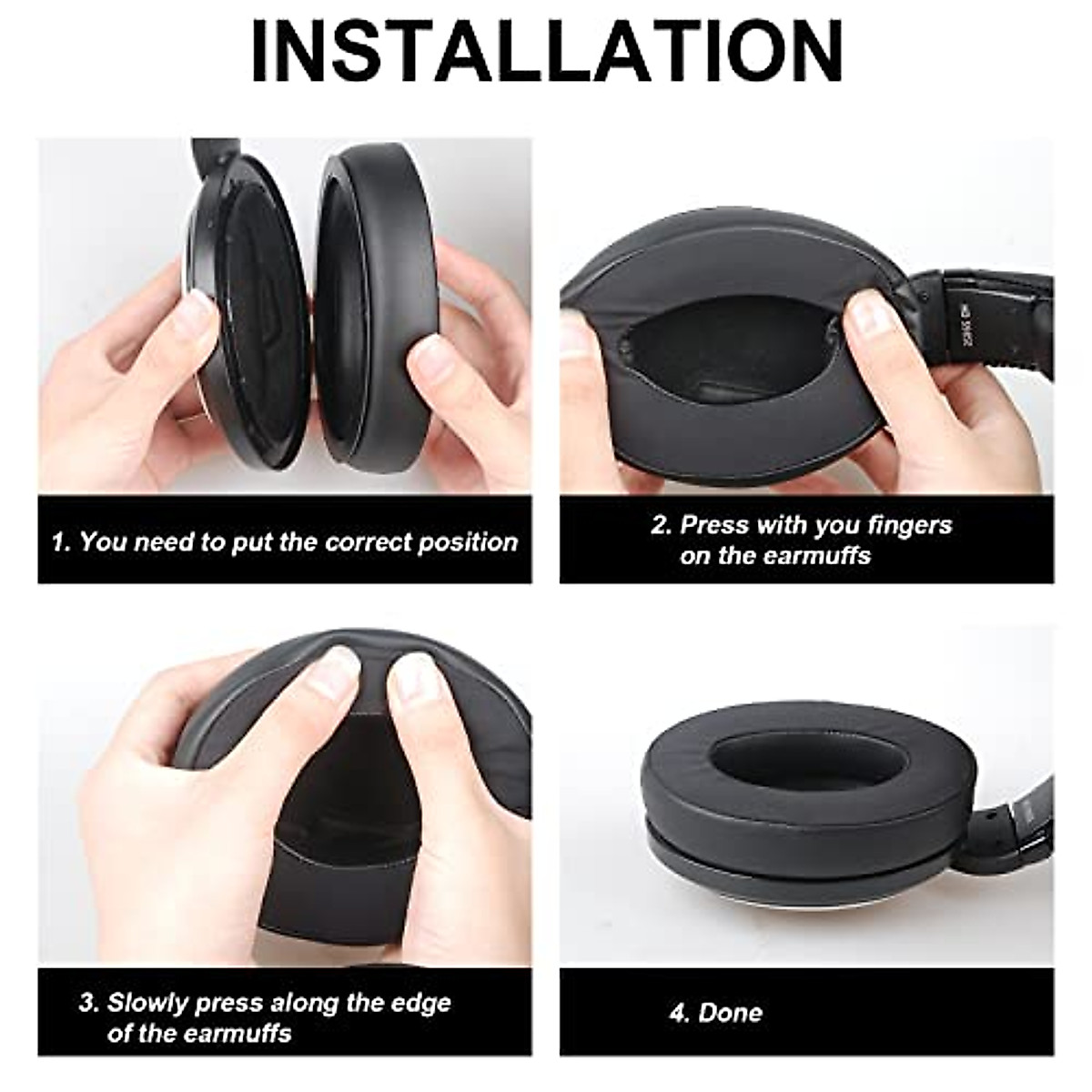 INSTALLATION

1. You need to put the correct position

2. Press with you fingers on the earmuffs

3. Slowly press along the edge of the earmuffs

4. Done