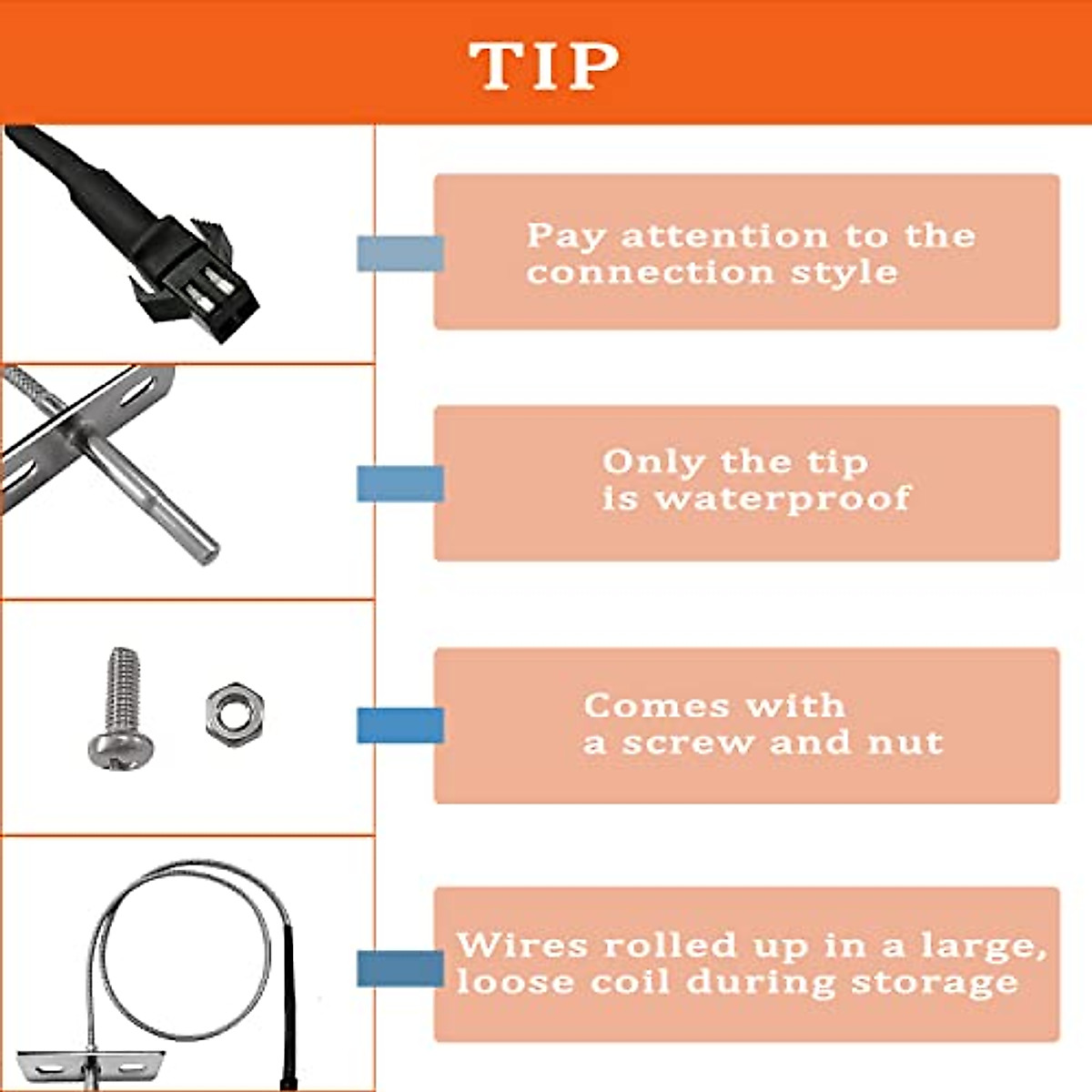 TIP

Pay attention to the connection style

Only the tip is waterproof

Comes with a screw and nut

Wires rolled up in a large, loose coil during storage