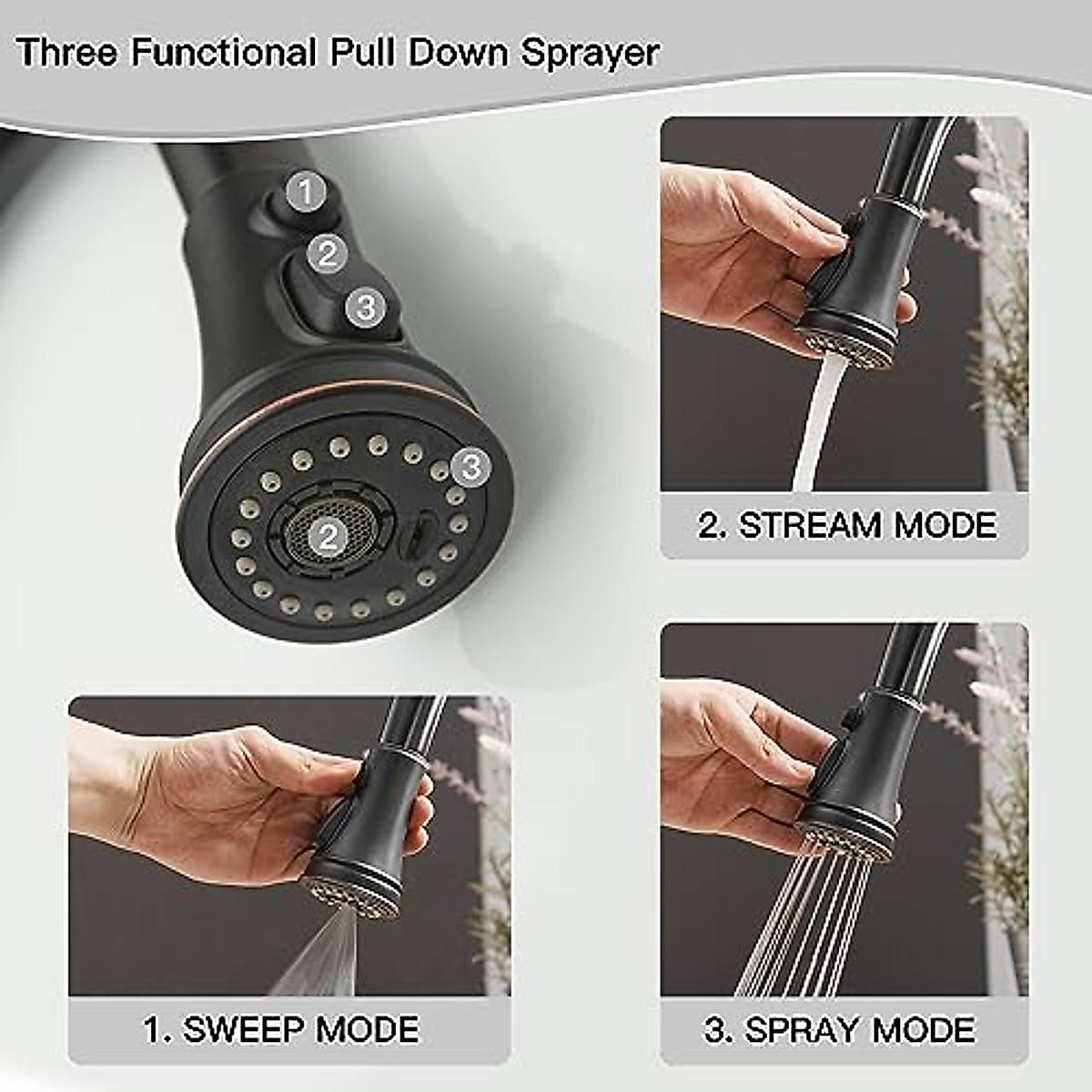 Three Functional Pull Down Sprayer

1
2
3
3
2

2. STREAM MODE

1. SWEEP MODE

3. SPRAY MODE