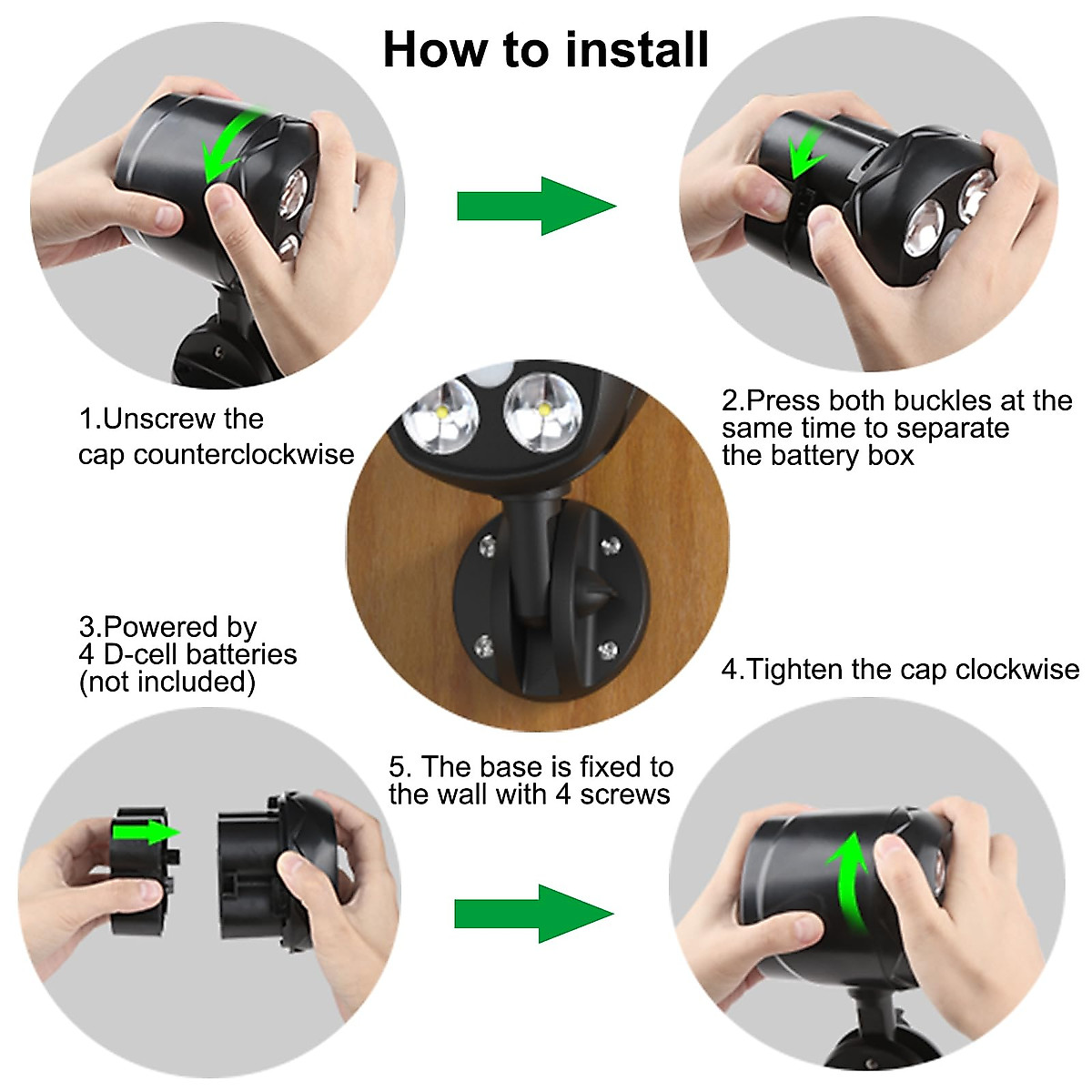 How to install

1.Unscrew the cap counterclockwise

2.Press both buckles at the same time to separate the battery box

3.Powered by 4 D-cell batteries (not included)

4.Tighten the cap clockwise

5. The base is fixed to the wall with 4 screws