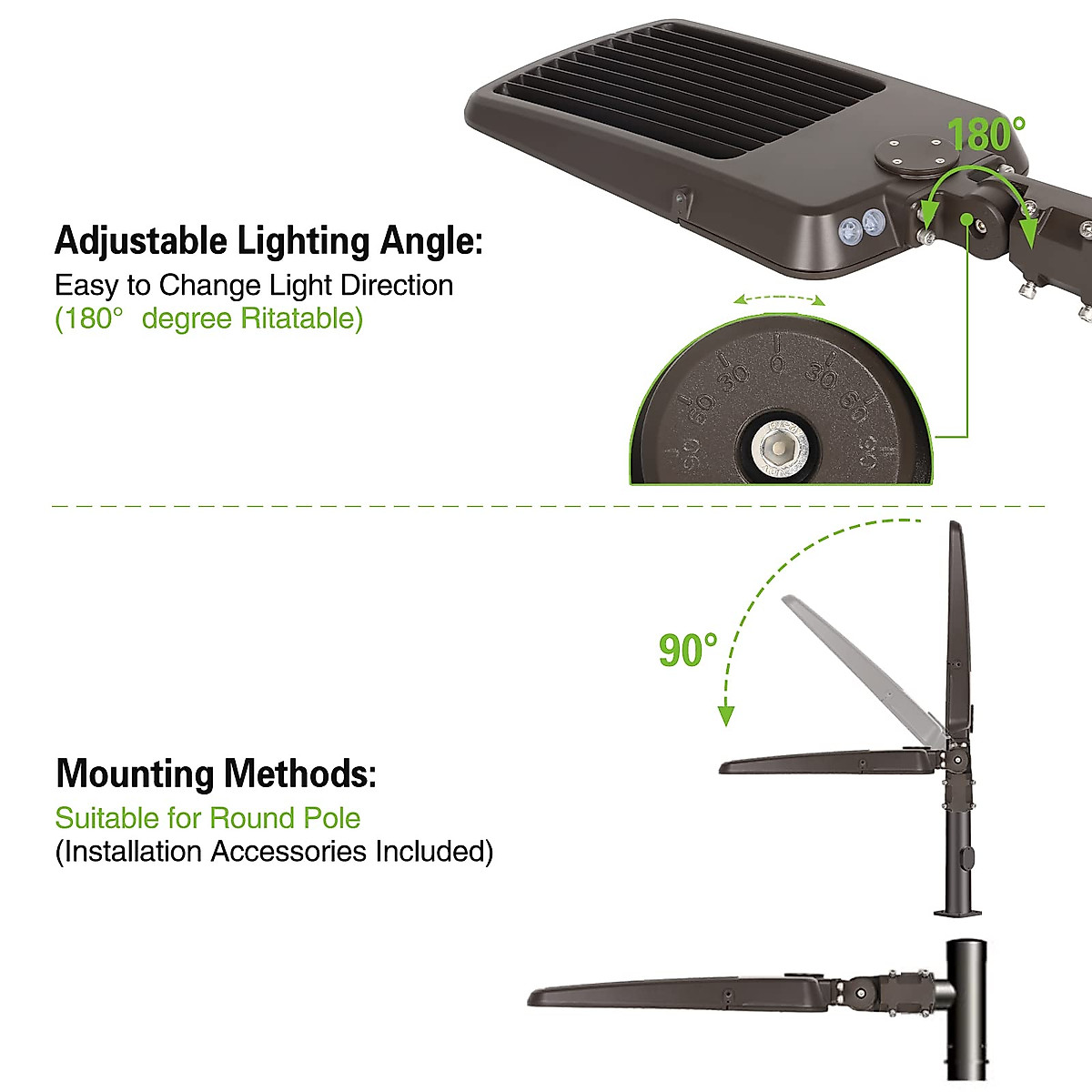 180°

Adjustable Lighting Angle:
Easy to Change Light Direction
(180° degree Ritatable)

90 60 30 0 30 60 90

90°

Mounting Methods:
Suitable for Round Pole
(Installation Accessories Included)