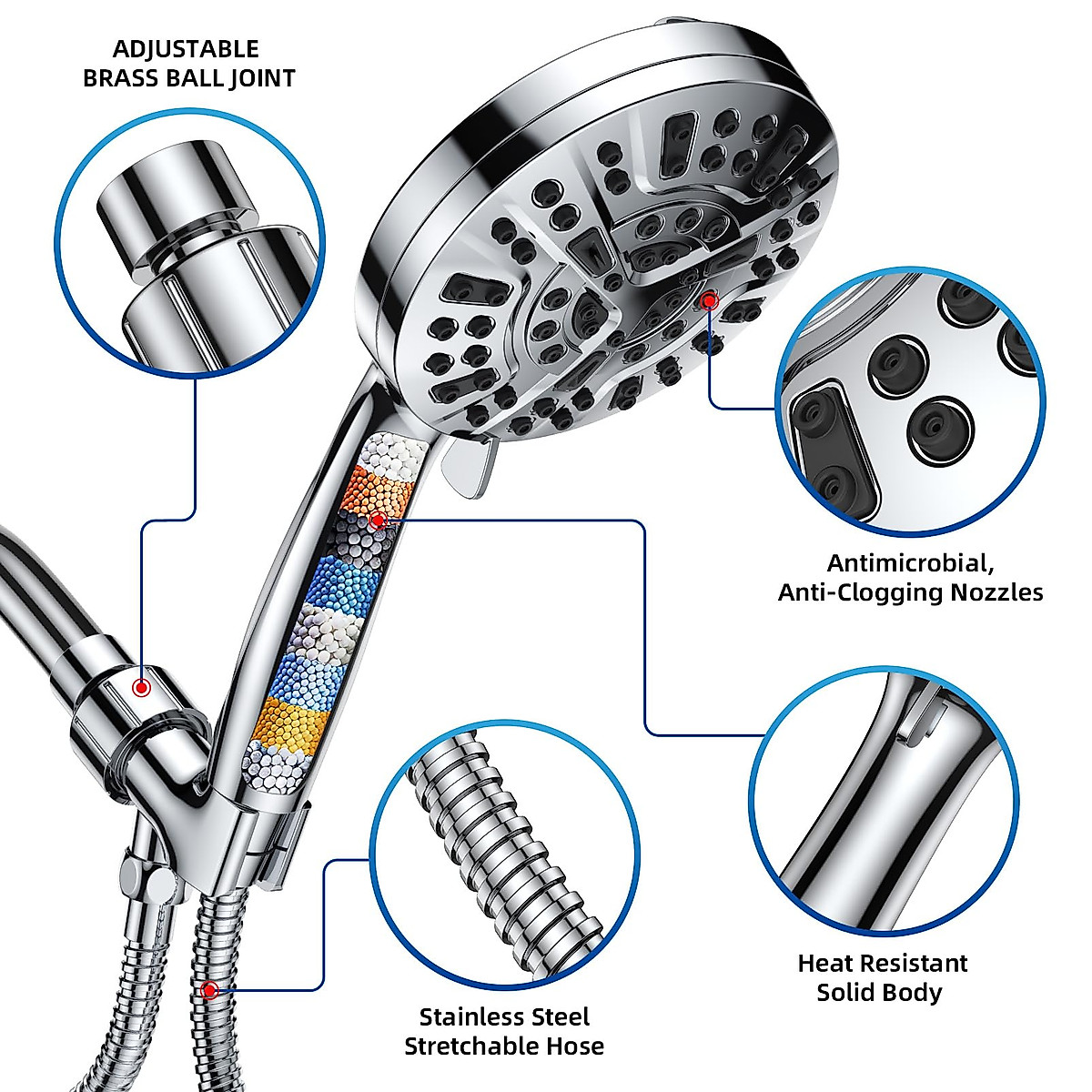 ADJUSTABLE
BRASS BALL JOINT

Antimicrobial,
Anti-Clogging Nozzles

Heat Resistant
Solid Body

Stainless Steel
Stretchable Hose