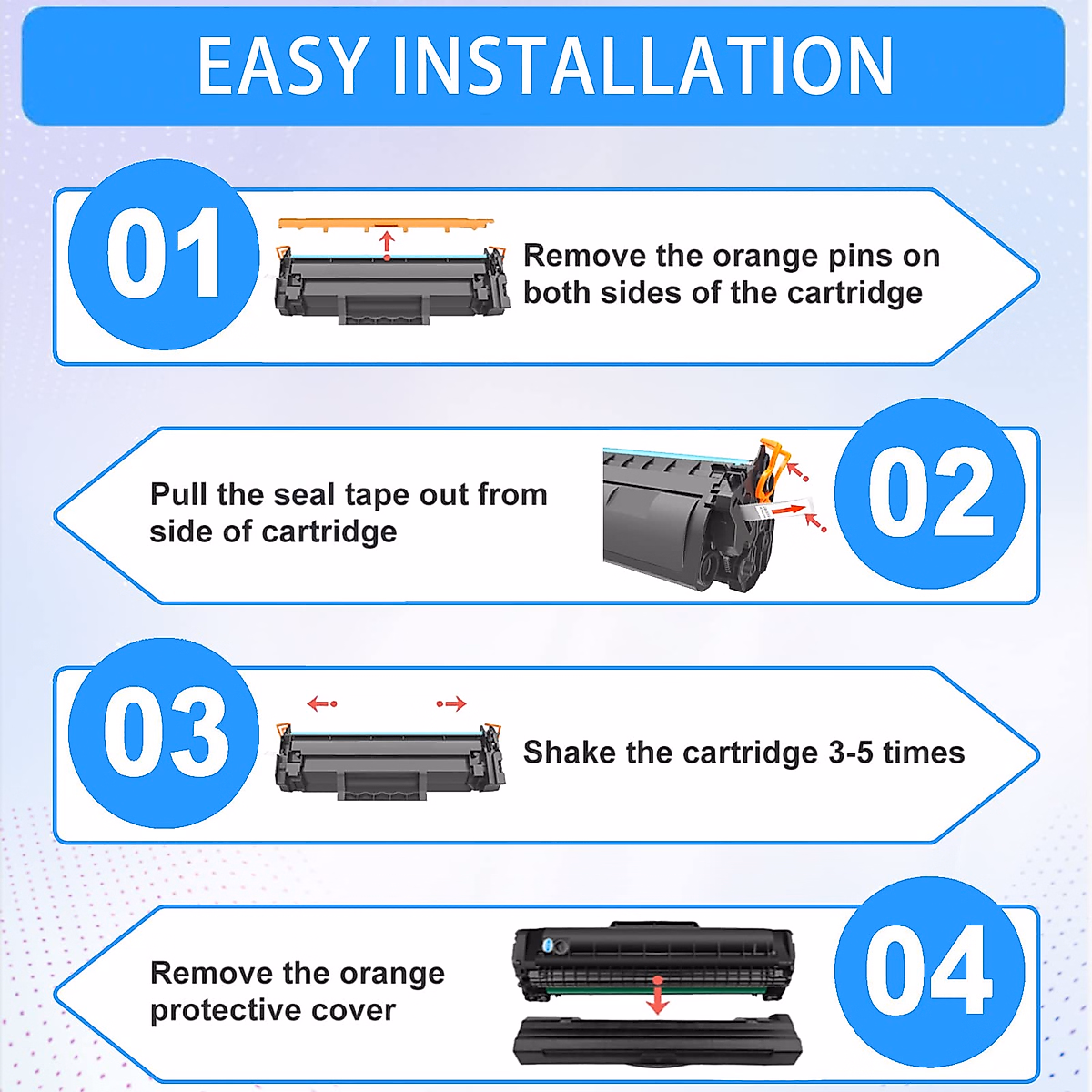 EASY INSTALLATION

01

Remove the orange pins on both sides of the cartridge

Pull the seal tape out from side of cartridge

02

03

Shake the cartridge 3-5 times

Remove the orange protective cover

04