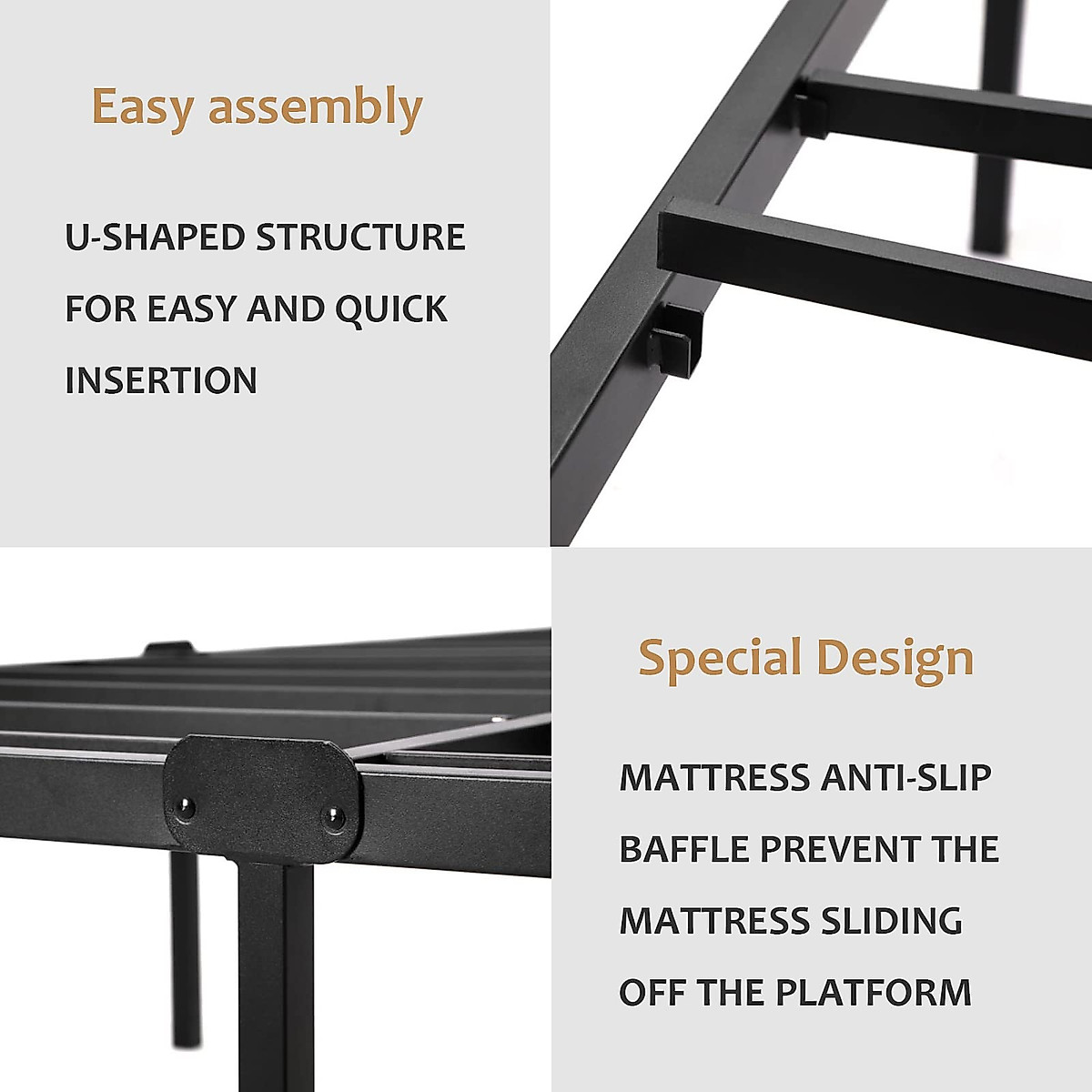 Easy assembly

U-SHAPED STRUCTURE FOR EASY AND QUICK INSERTION

Special Design

MATTRESS ANTI-SLIP BAFFLE PREVENT THE MATTRESS SLIDING OFF THE PLATFORM