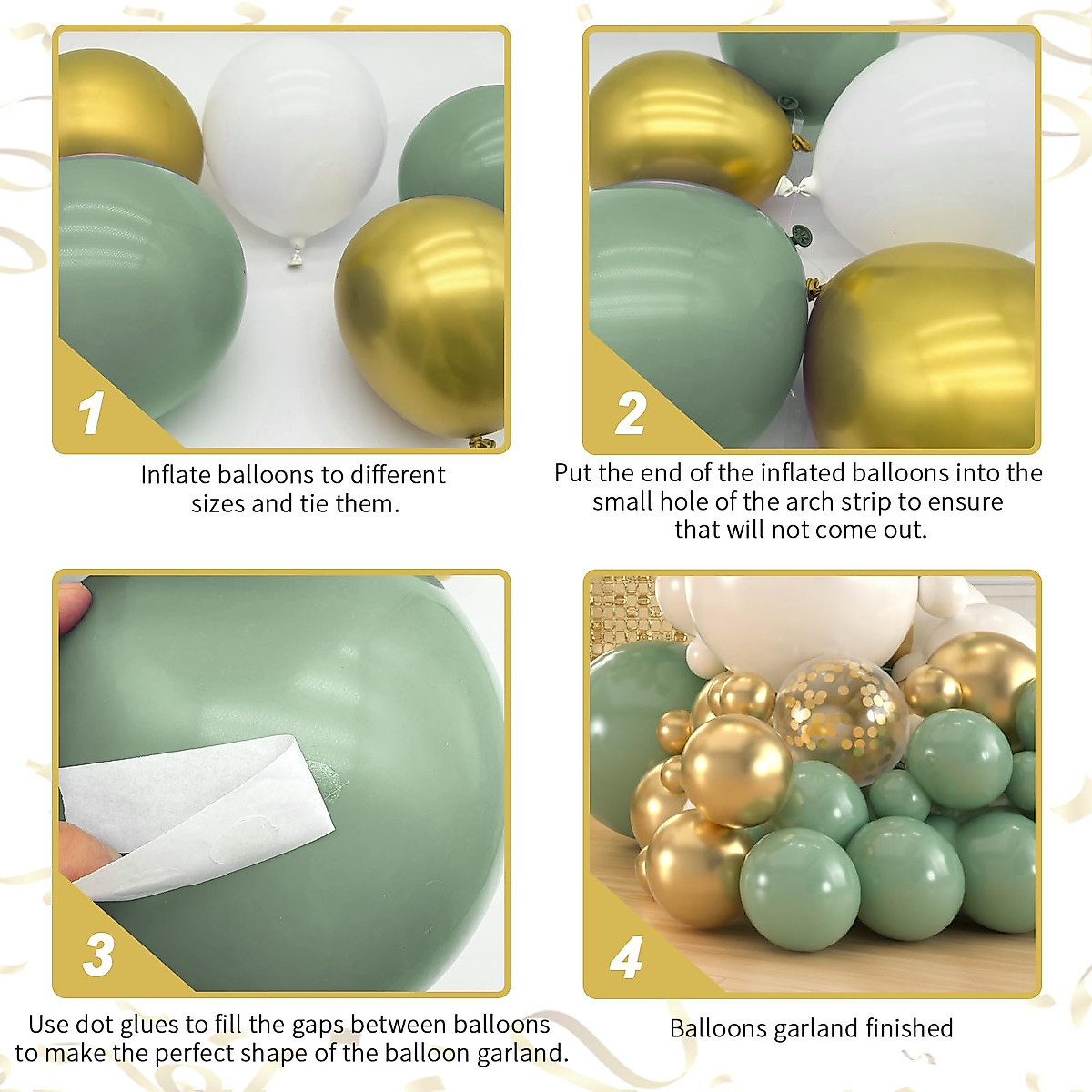 1

Inflate balloons to different sizes and tie them.

2

Put the end of the inflated balloons into the small hole of the arch strip to ensure that will not come out.

3

Use dot glues to fill the gaps between balloons to make the perfect shape of the balloon garland.

4

Balloons garland finished