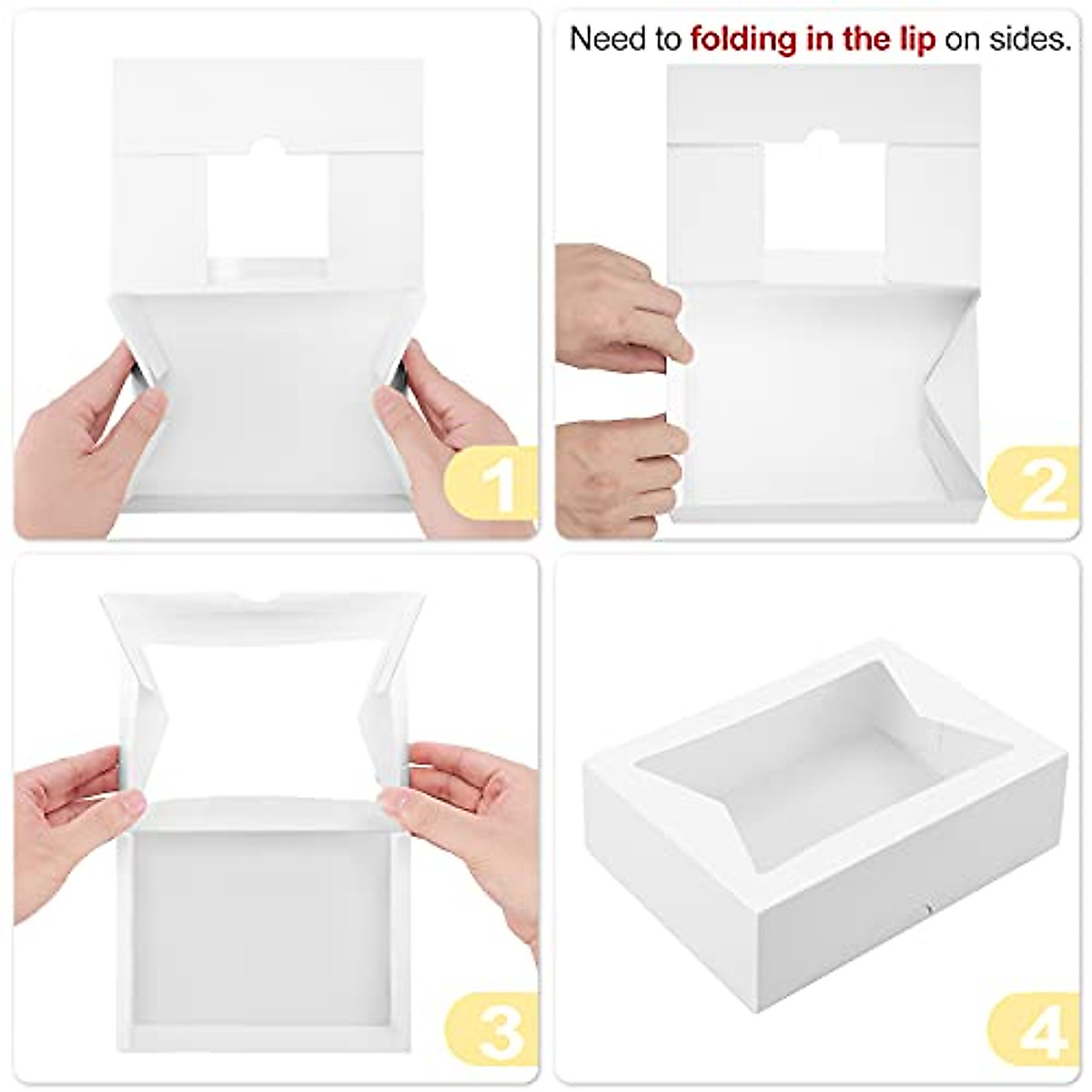 1

Need to folding in the lip on sides.

2

3

4