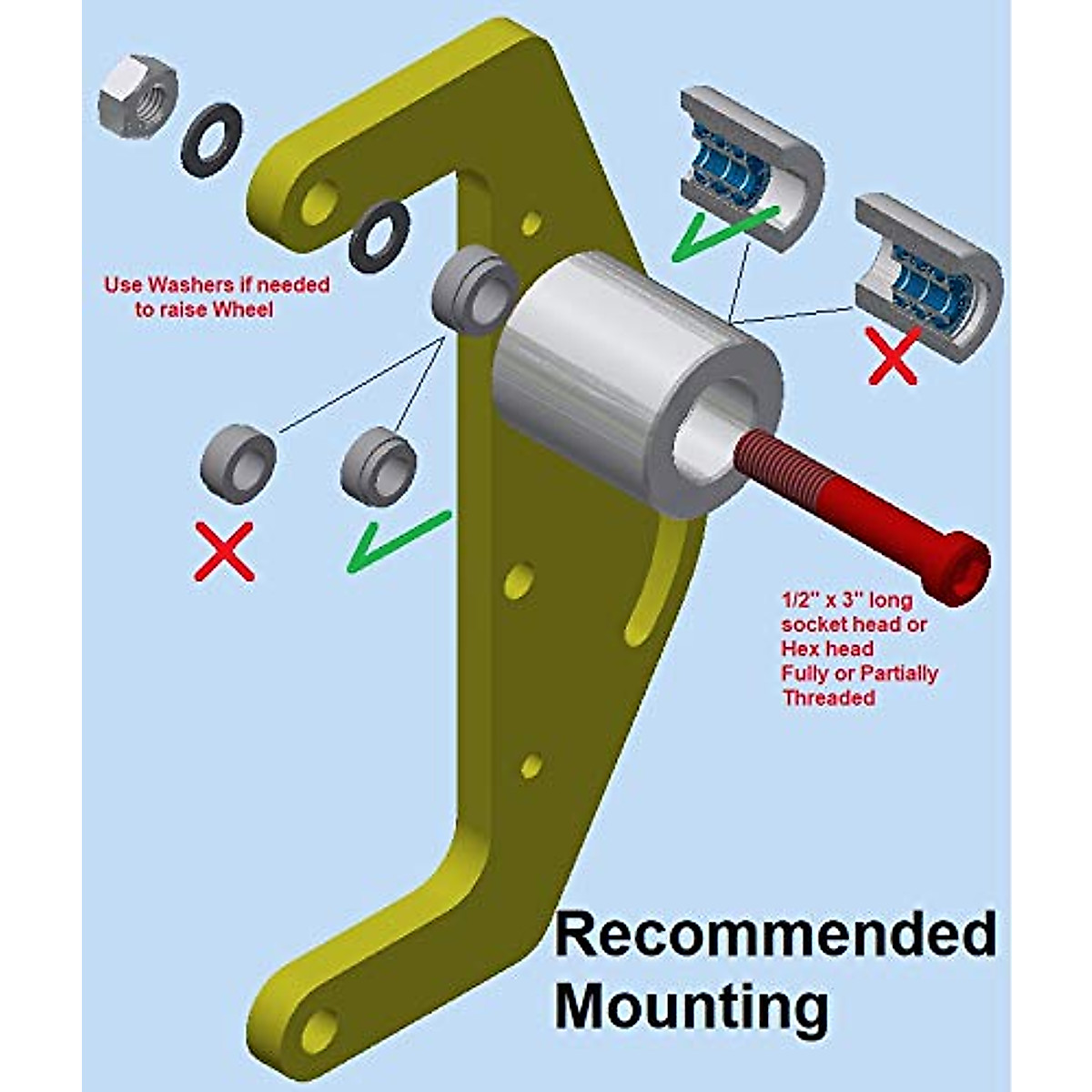 Use Washers if needed to raise Wheel

1/2" x 3" long socket head or Hex head Fully or Partially Threaded

Recommended Mounting