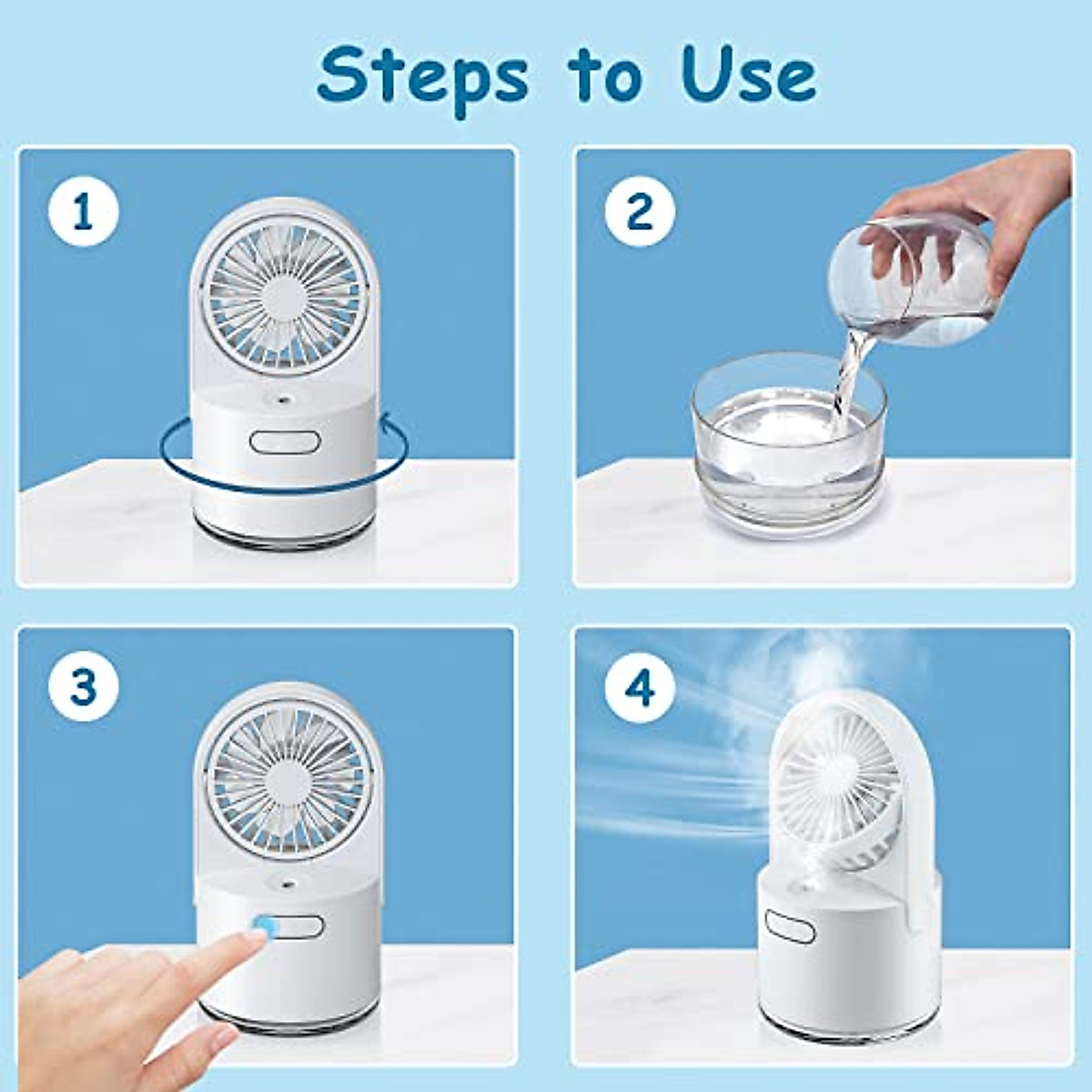 Steps to Use

1

2

3

4