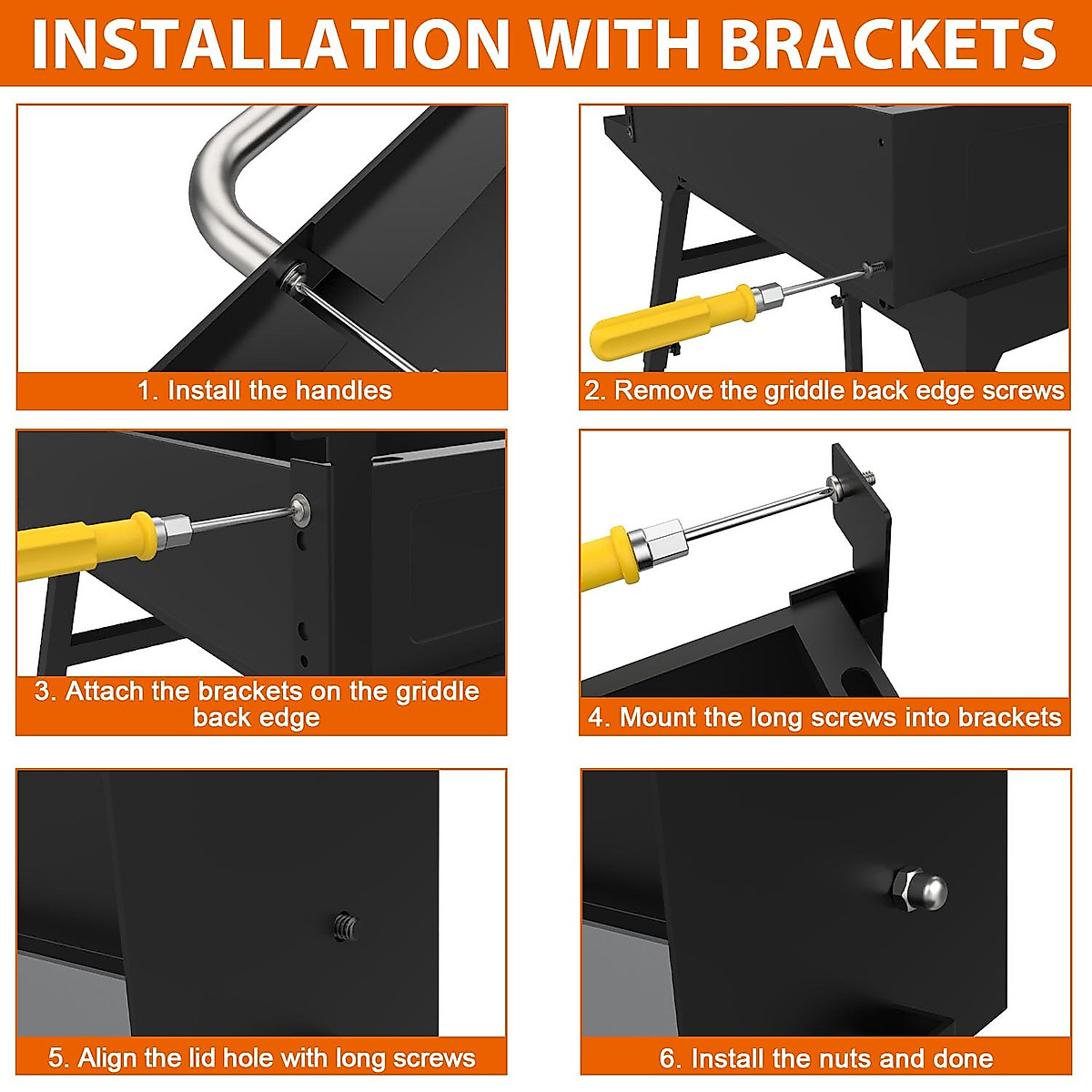 INSTALLATION WITH BRACKETS

1. Install the handles

2. Remove the griddle back edge screws

3. Attach the brackets on the griddle back edge

4. Mount the long screws into brackets

5. Align the lid hole with long screws

6. Install the nuts and done