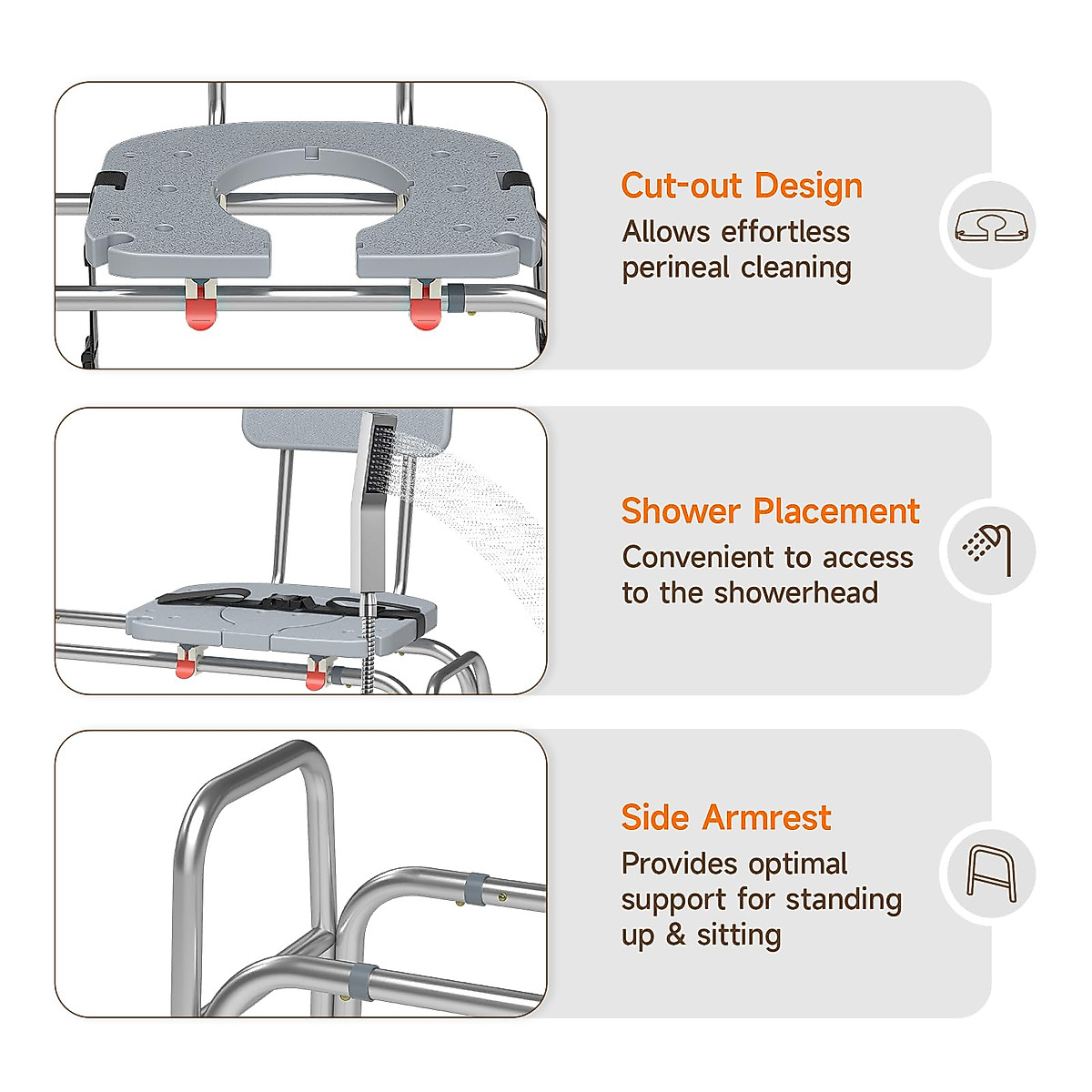 Cut-out Design
Allows effortless perineal cleaning

Shower Placement
Convenient to access to the showerhead

Side Armrest
Provides optimal support for standing up & sitting