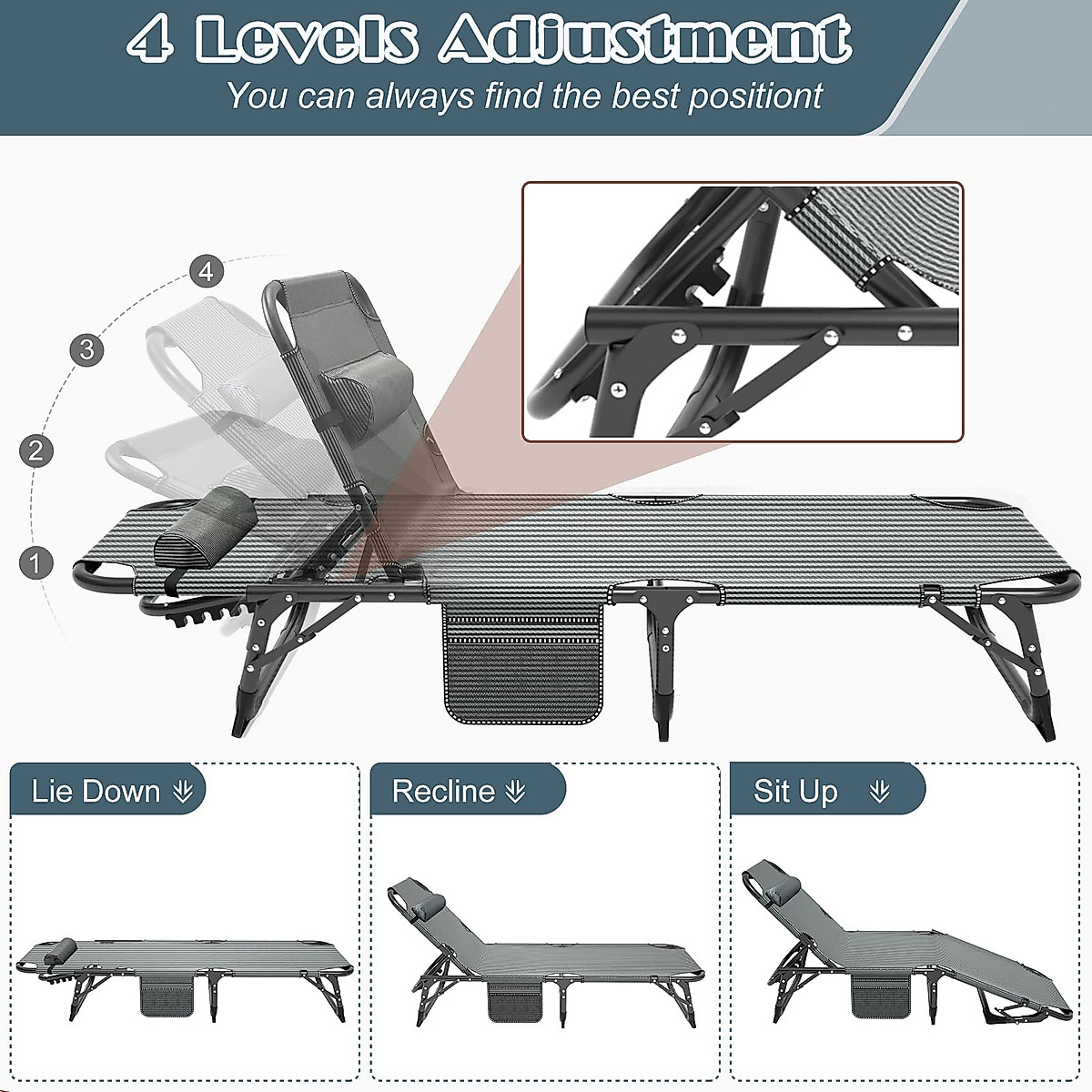 4 Levels Adjustment
You can always find the best positiont

4
3
2
1

Lie Down
Recline
Sit Up