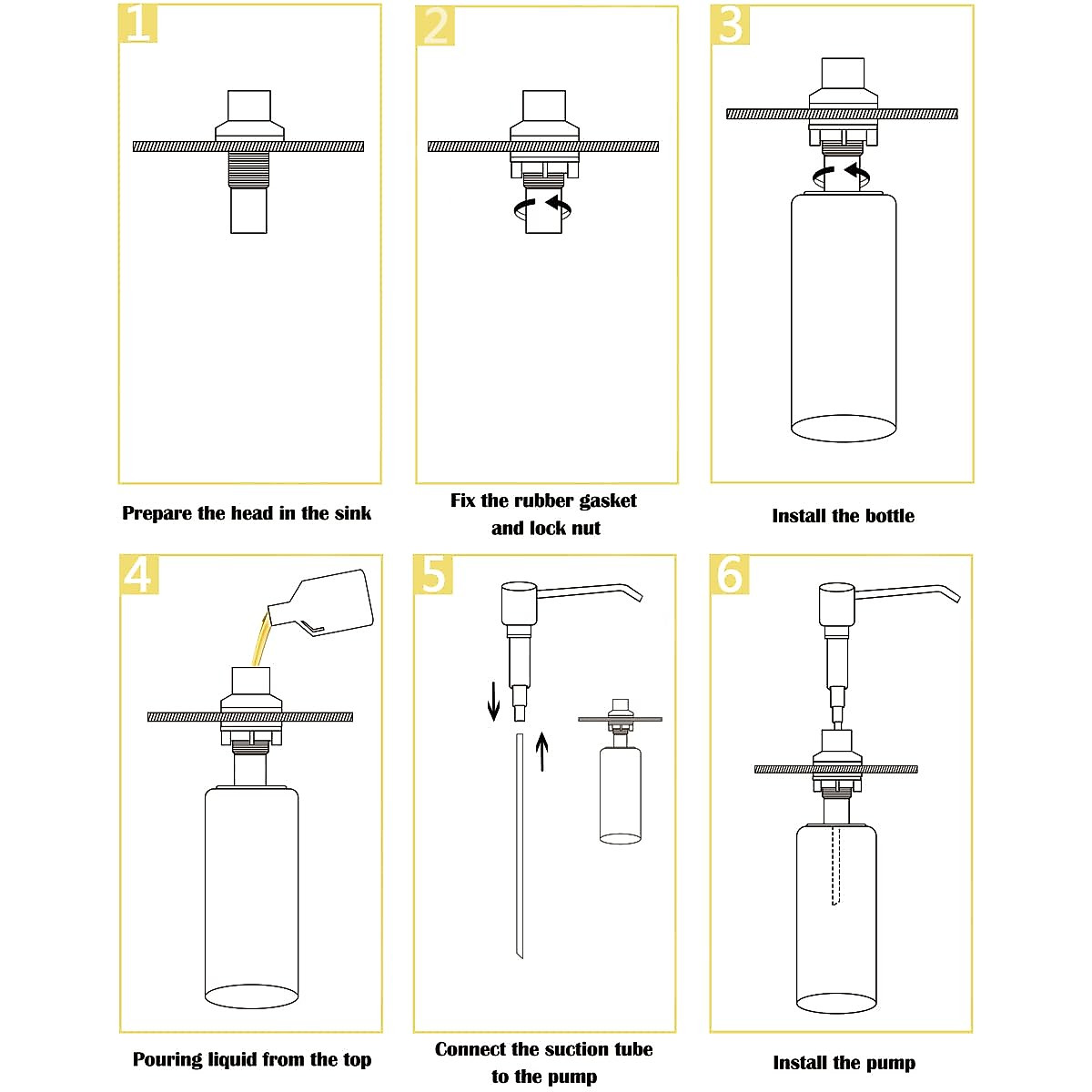 1

Prepare the head in the sink

2

Fix the rubber gasket and lock nut

3

Install the bottle

4

Pouring liquid from the top

5

Connect the suction tube to the pump

6

Install the pump