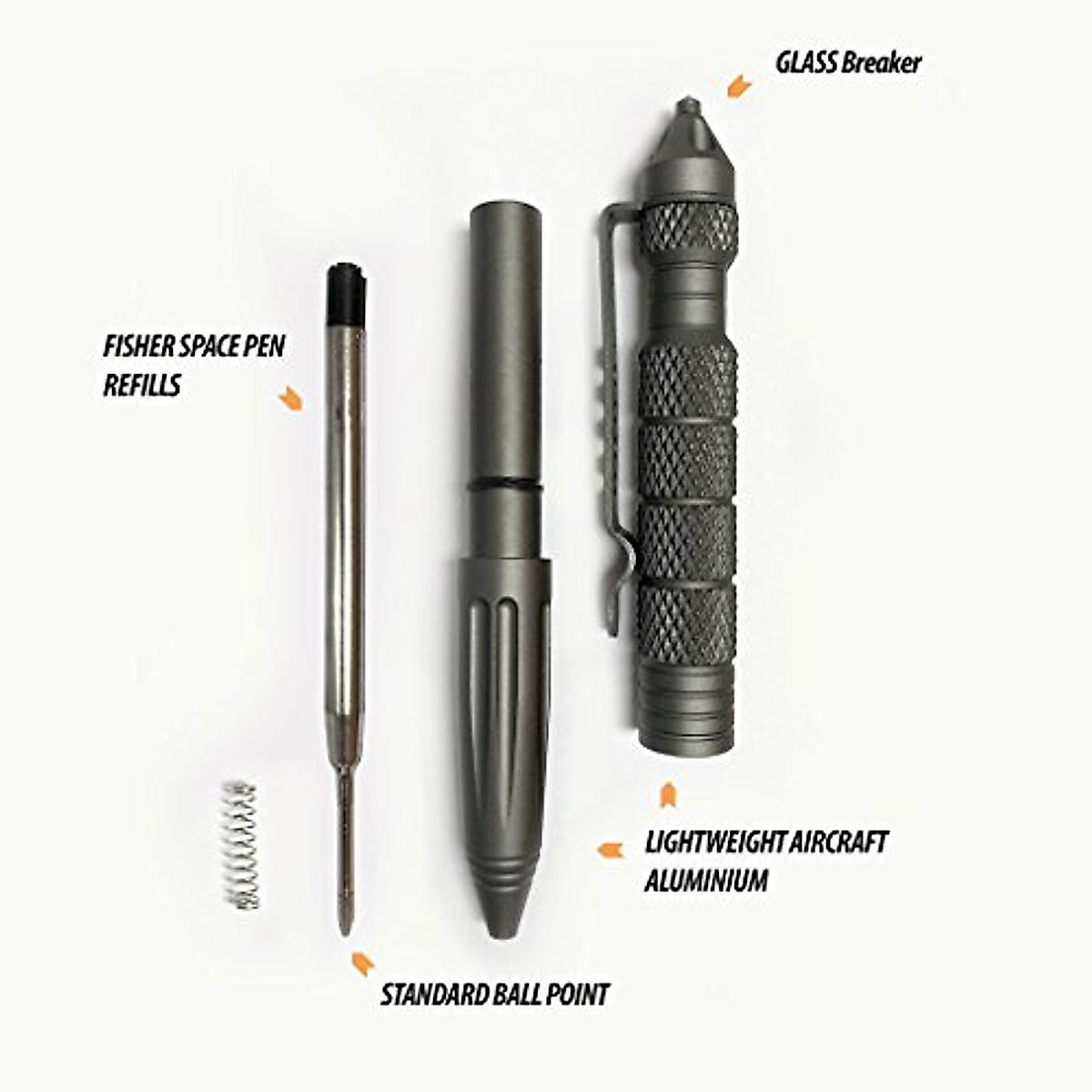 GLASS Breaker

FISHER SPACE PEN REFILLS

LIGHTWEIGHT AIRCRAFT ALUMINIUM

STANDARD BALL POINT