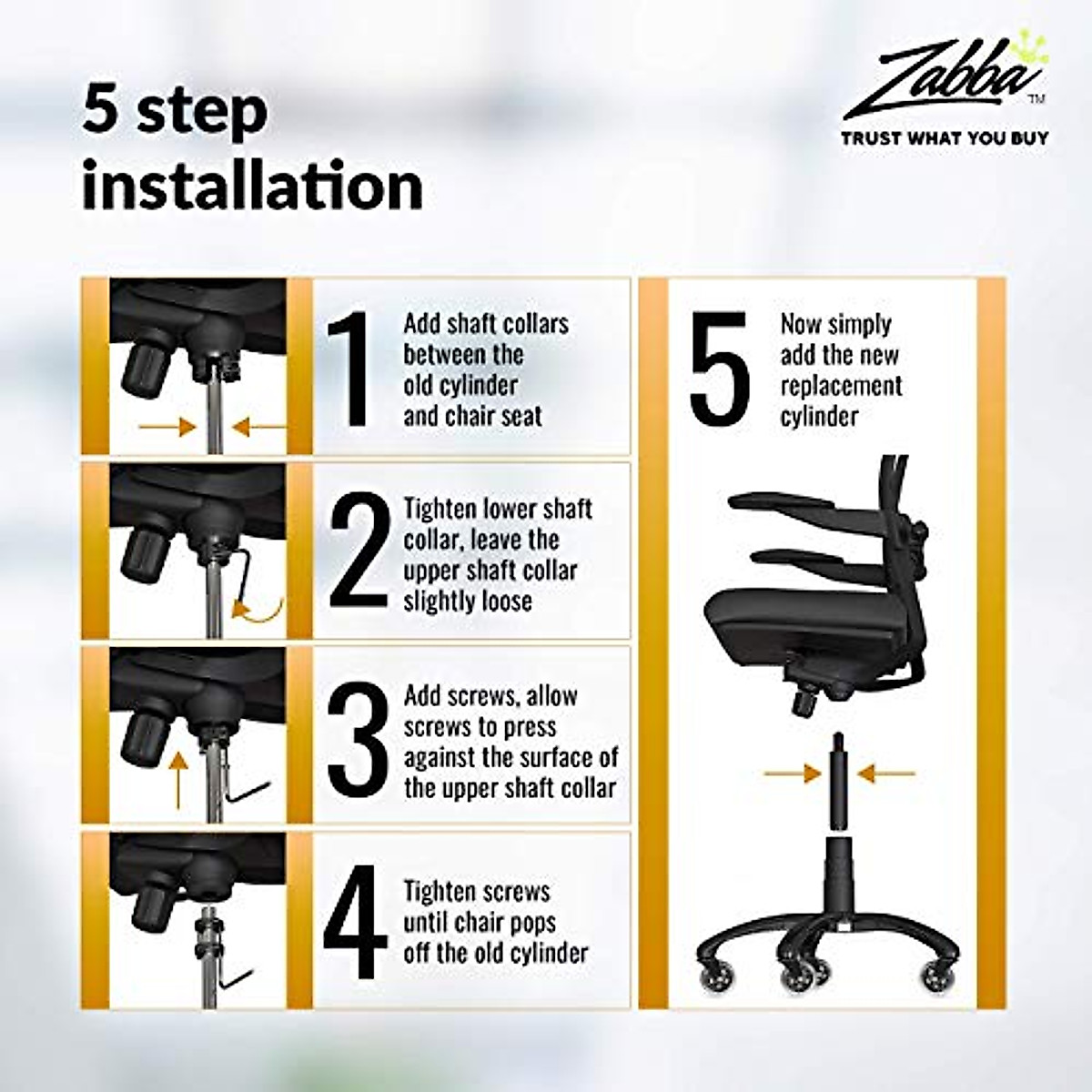 5 step installation

Zabba™
TRUST WHAT YOU BUY

1 Add shaft collars between the old cylinder and chair seat

2 Tighten lower shaft collar, leave the upper shaft collar slightly loose

3 Add screws, allow screws to press against the surface of the upper shaft collar

4 Tighten screws until chair pops off the old cylinder

5 Now simply add the new replacement cylinder