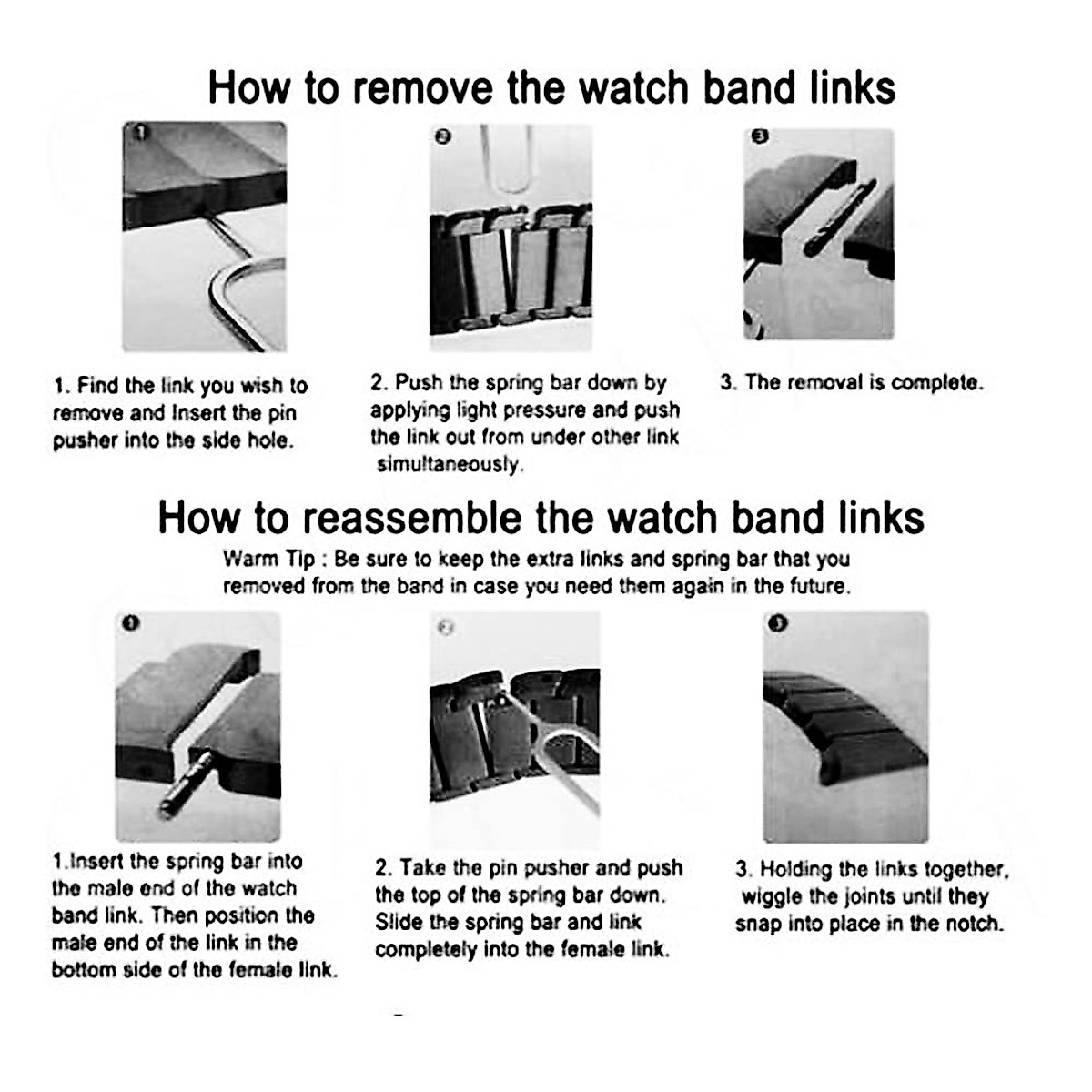 How to remove the watch band links

1. Find the link you wish to remove and Insert the pin pusher into the side hole.

2. Push the spring bar down by applying light pressure and push the link out from under other link simultaneously.

3. The removal is complete.

How to reassemble the watch band links

Warm Tip : Be sure to keep the extra links and spring bar that you removed from the band in case you need them again in the future.

1.Insert the spring bar into the male end of the watch band link. Then position the male end of the link in the bottom side of the female link.

2. Take the pin pusher and push the top of the spring bar down. Slide the spring bar and link completely into the female link.

3. Holding the links together, wiggle the joints until they snap into place in the notch.