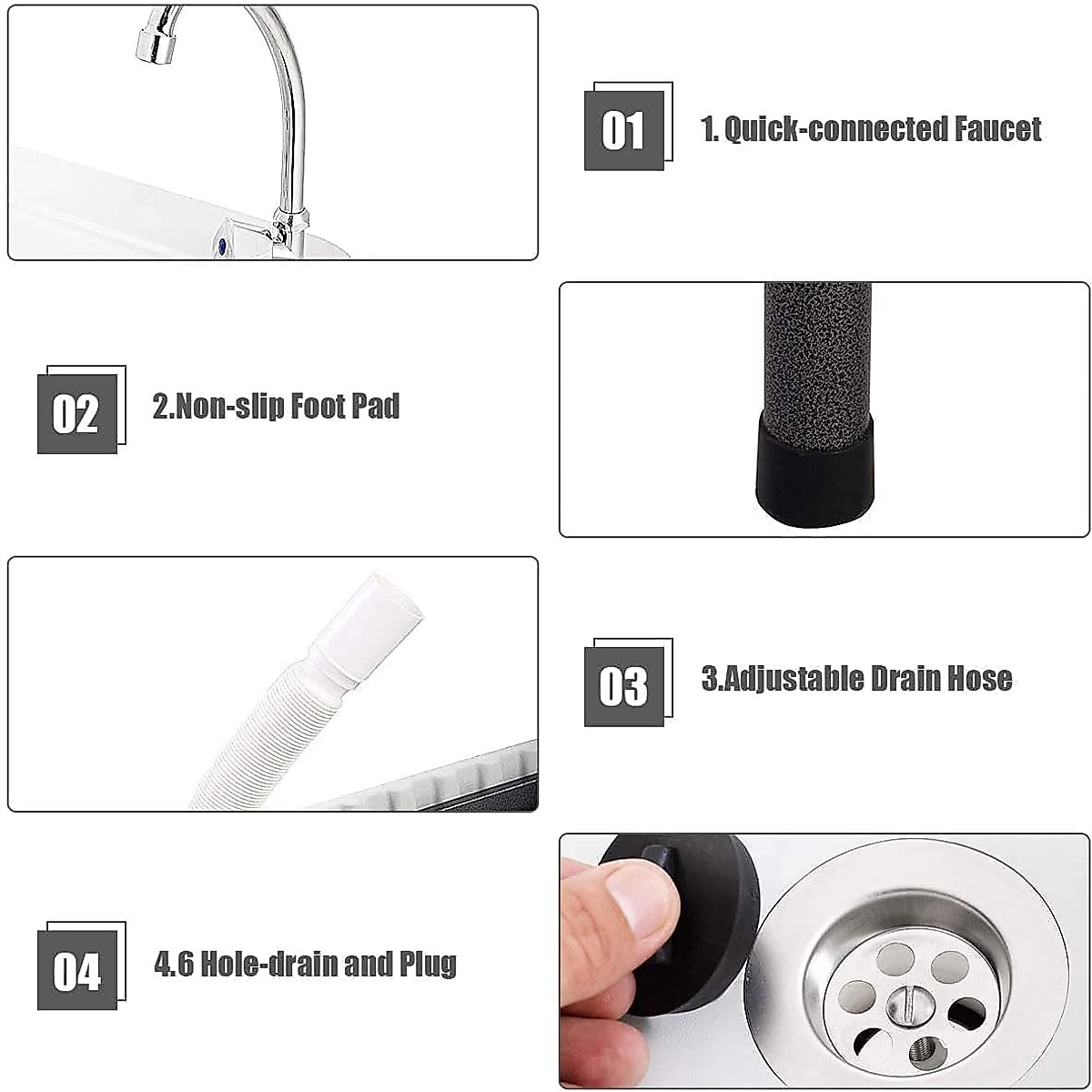 01

1. Quick-connected Faucet

02

2.Non-slip Foot Pad

03

3.Adjustable Drain Hose

04

4.6 Hole-drain and Plug