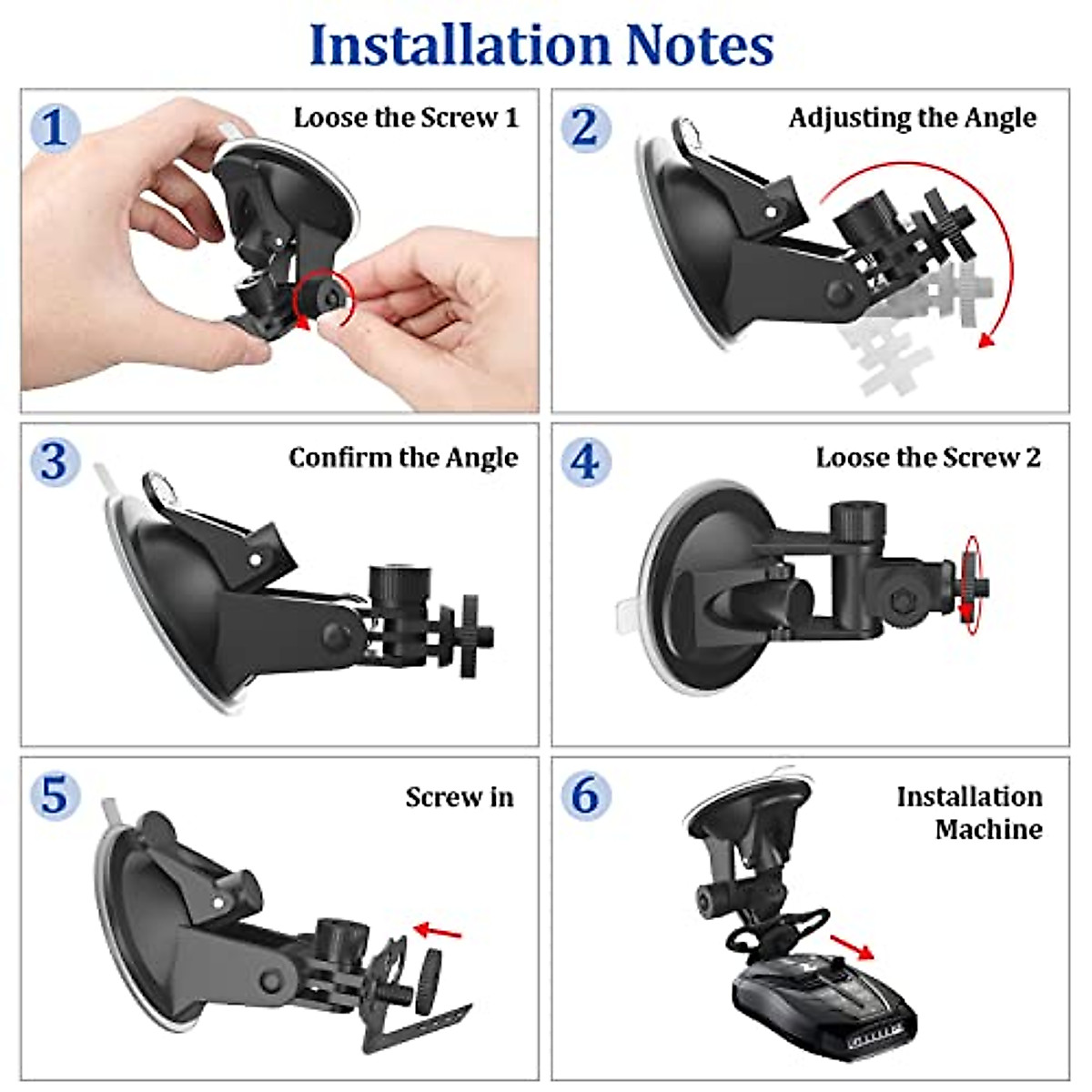 Installation Notes

1 Loose the Screw 1

2 Adjusting the Angle

3 Confirm the Angle

4 Loose the Screw 2

5 Screw in

6 Installation Machine