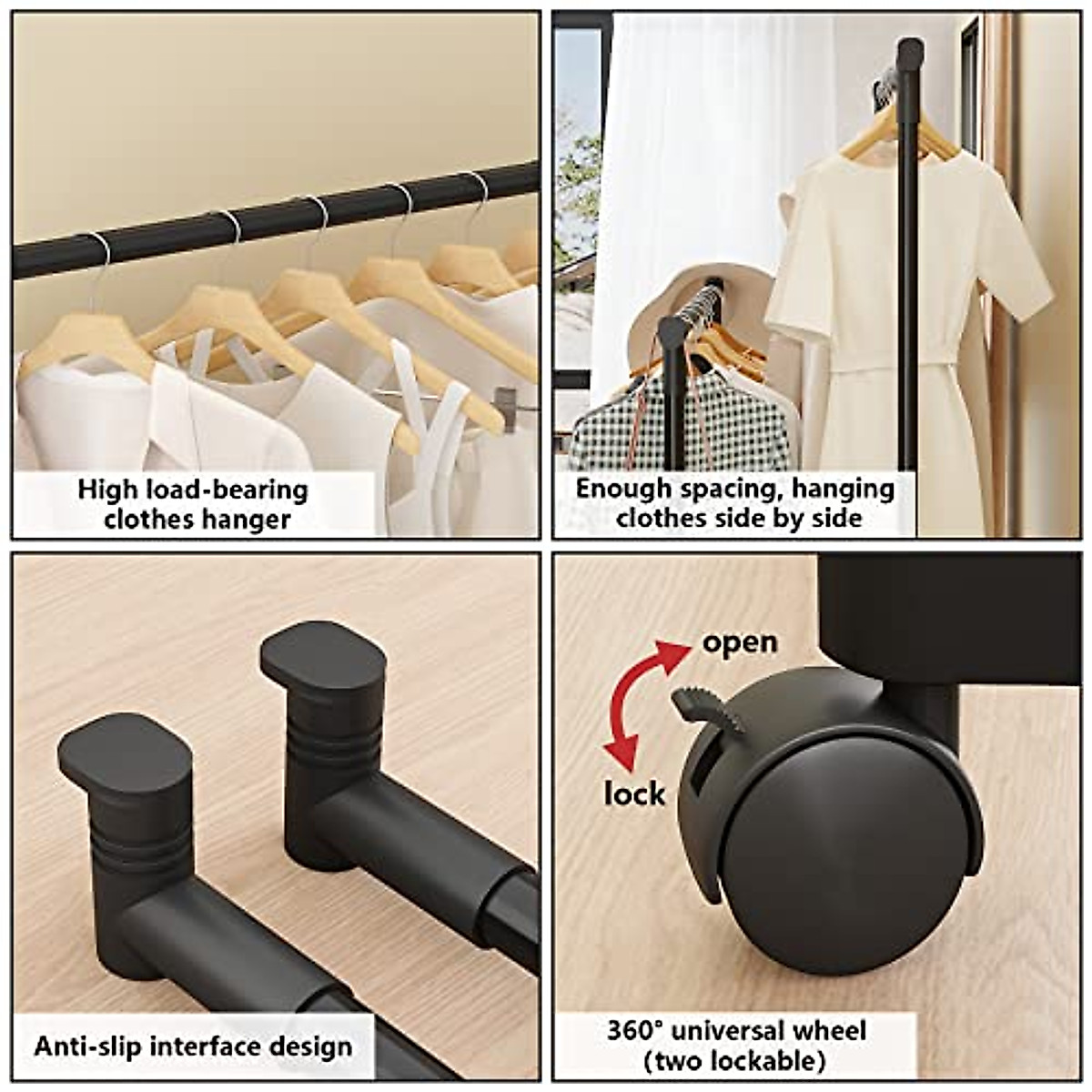 High load-bearing clothes hanger

Enough spacing, hanging clothes side by side

Anti-slip interface design

open

lock

360° universal wheel (two lockable)