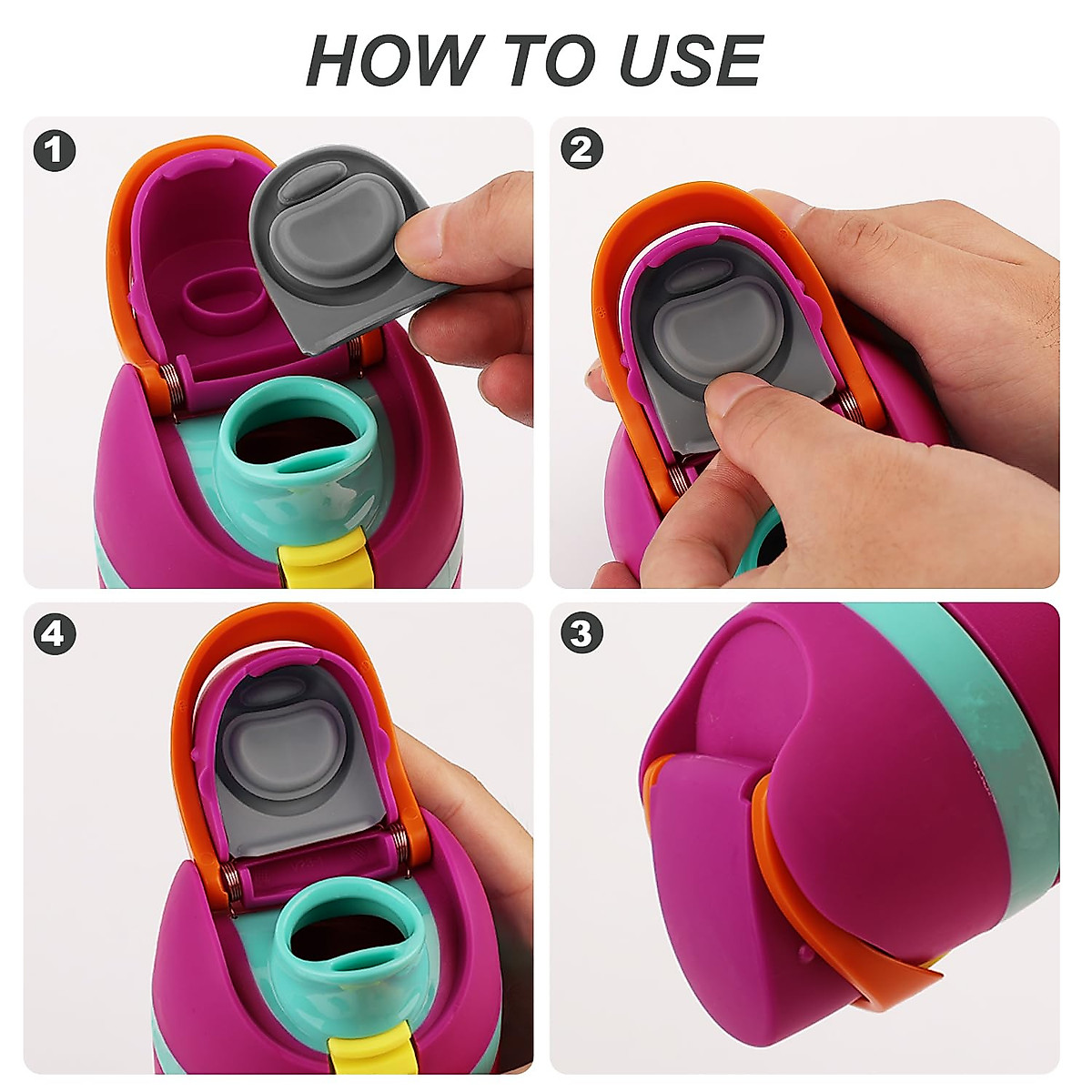 HOW TO USE

1

2

4

3