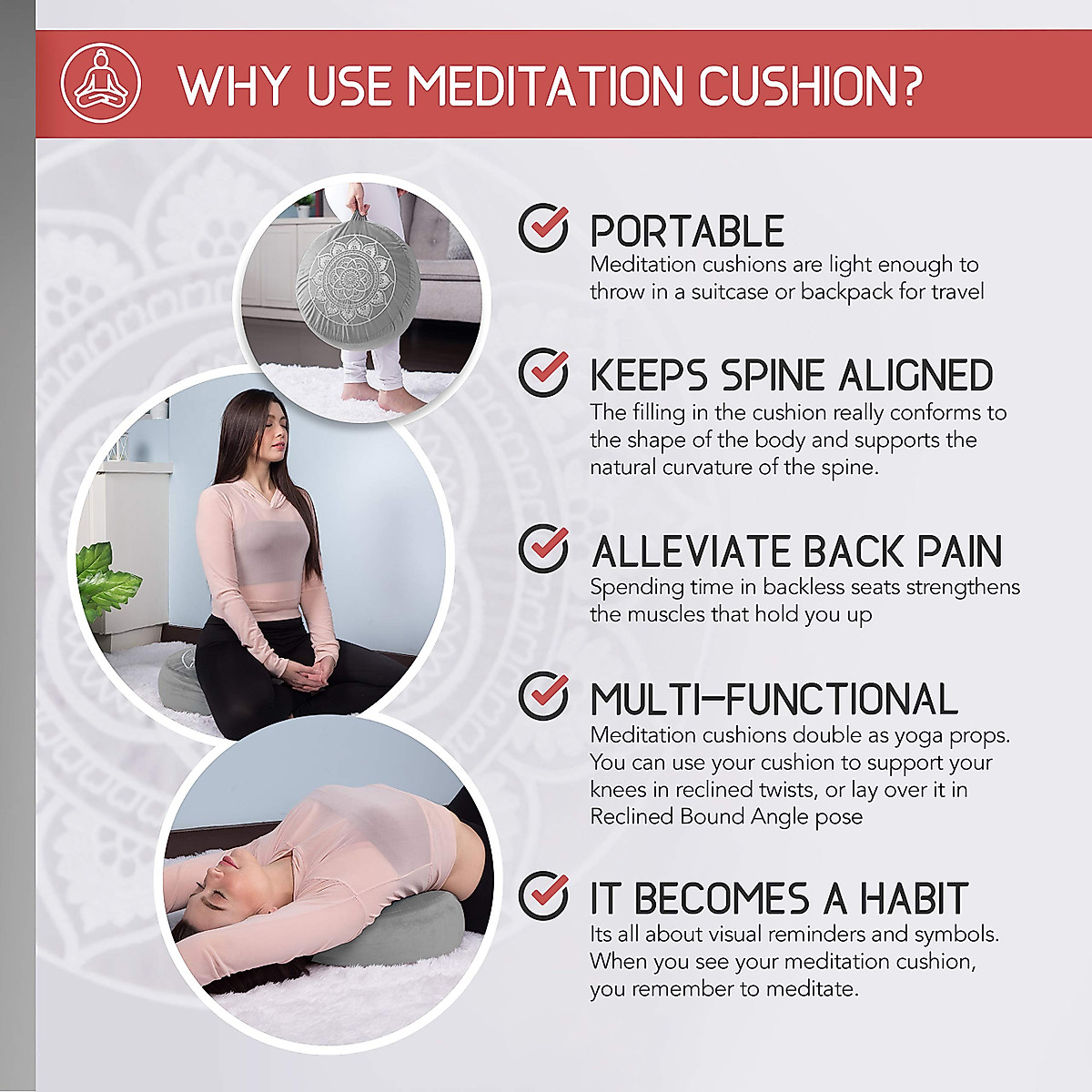 WHY USE MEDITATION CUSHION?

PORTABLE
Meditation cushions are light enough to throw in a suitcase or backpack for travel

KEEPS SPINE ALIGNED
The filling in the cushion really conforms to the shape of the body and supports the natural curvature of the spine.

ALLEVIATE BACK PAIN
Spending time in backless seats strengthens the muscles that hold you up

MULTI-FUNCTIONAL
Meditation cushions double as yoga props. You can use your cushion to support your knees in reclined twists, or lay over it in Reclined Bound Angle pose

IT BECOMES A HABIT
Its all about visual reminders and symbols. When you see your meditation cushion, you remember to meditate.