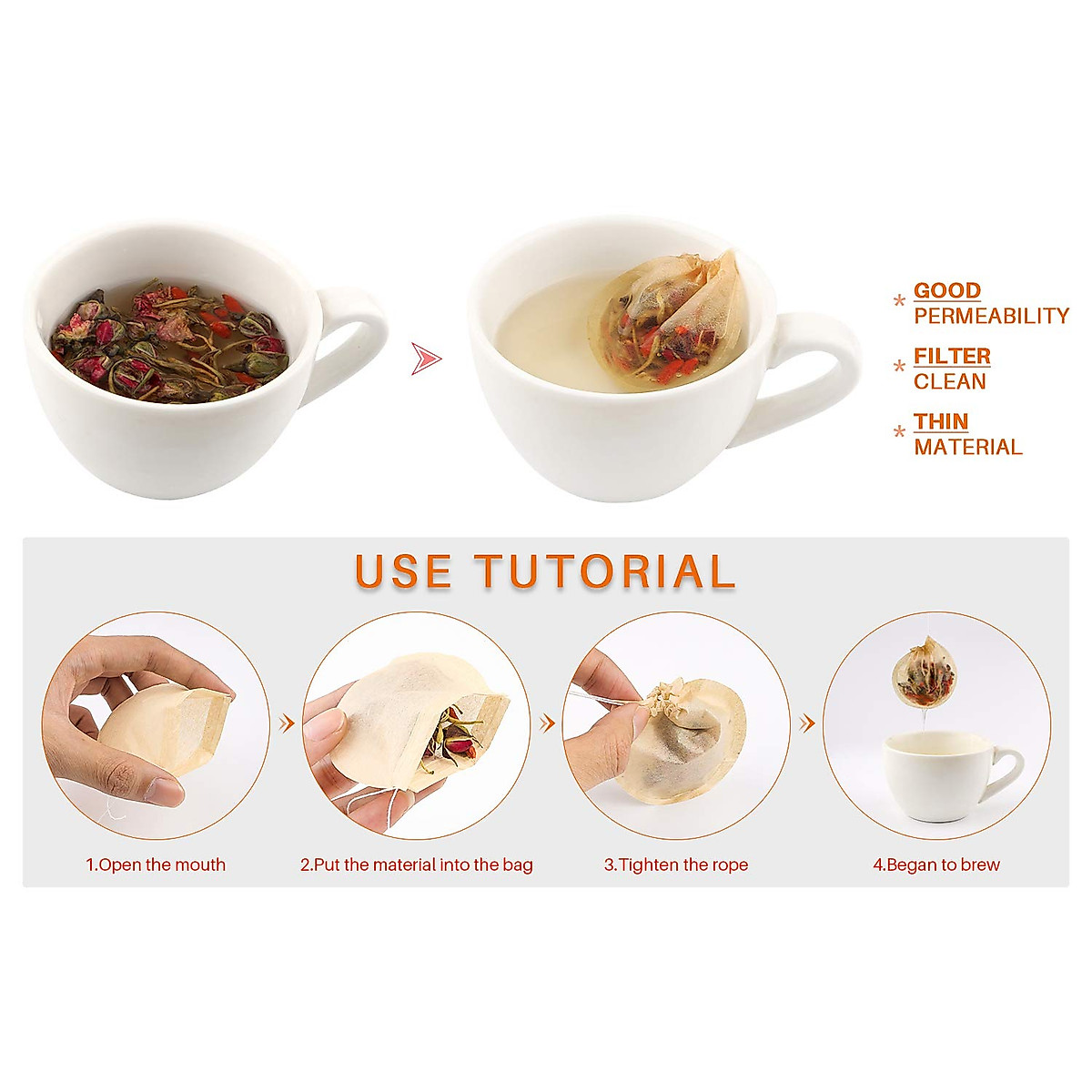 * GOOD PERMEABILITY

* FILTER CLEAN

* THIN MATERIAL

USE TUTORIAL

1.Open the mouth

2.Put the material into the bag

3.Tighten the rope

4.Began to brew