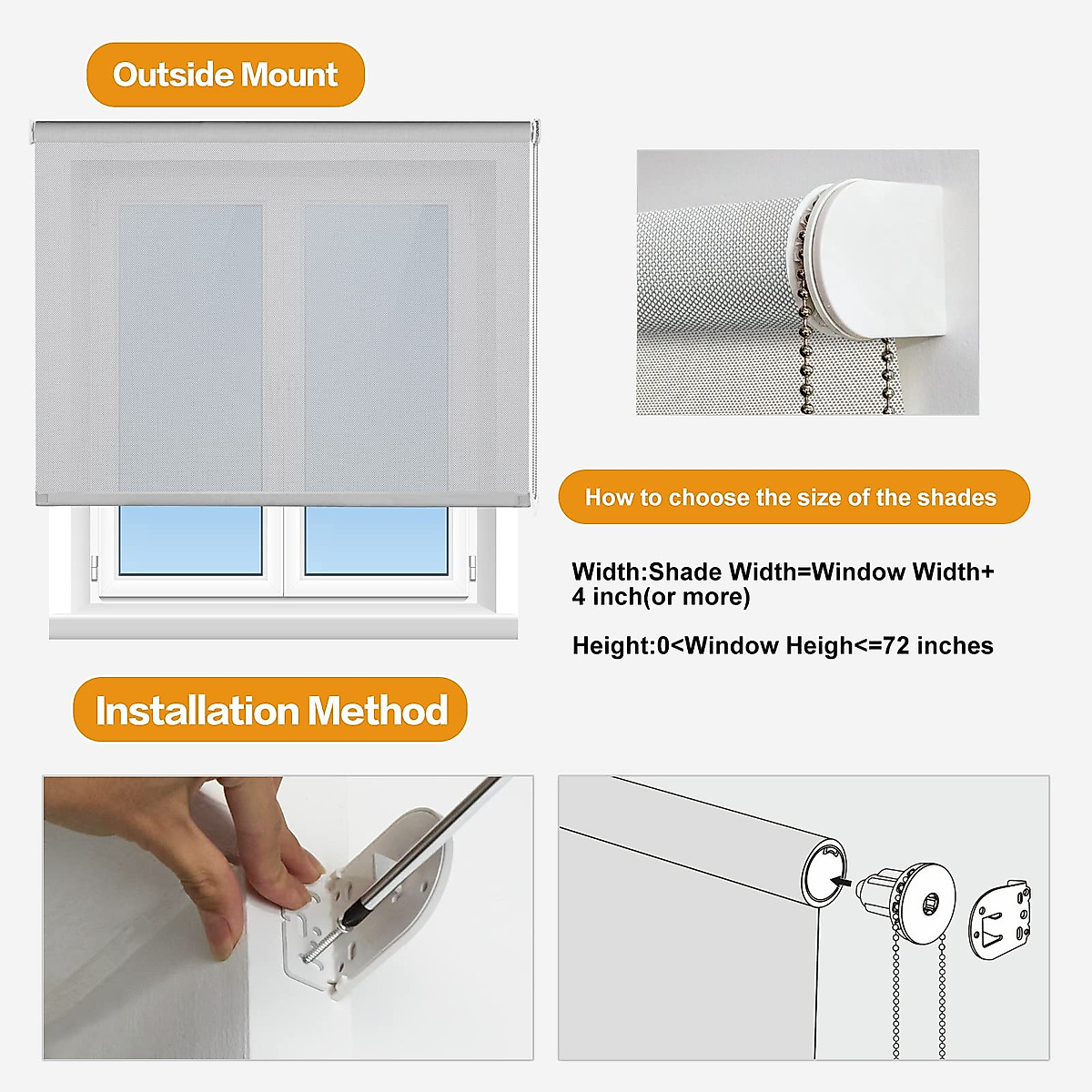 Outside Mount

How to choose the size of the shades

Width:Shade Width=Window Width+ 4 inch(or more)

Height:0<Window Heigh<=72 inches

Installation Method