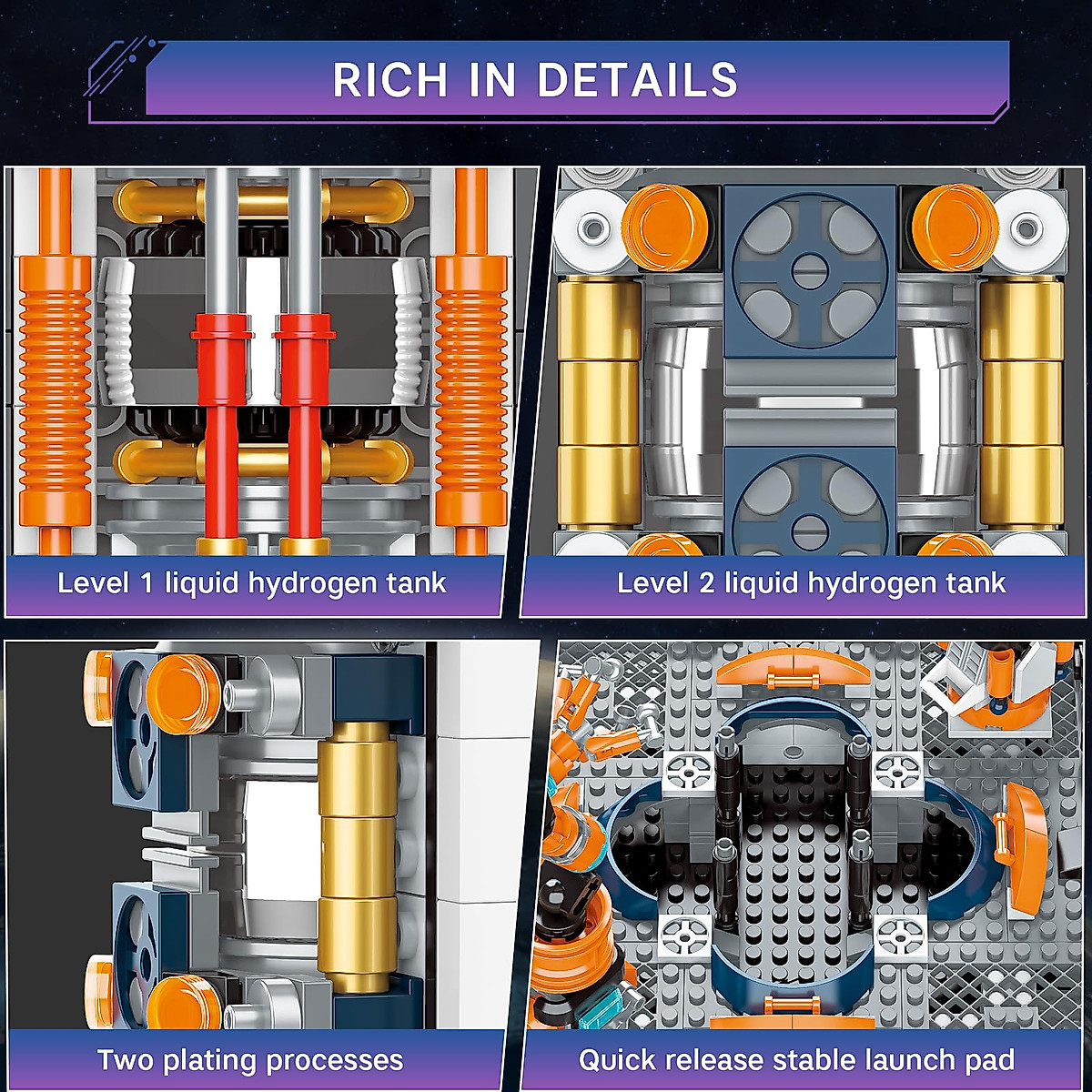 RICH IN DETAILS

Level 1 liquid hydrogen tank

Level 2 liquid hydrogen tank

Two plating processes

Quick release stable launch pad