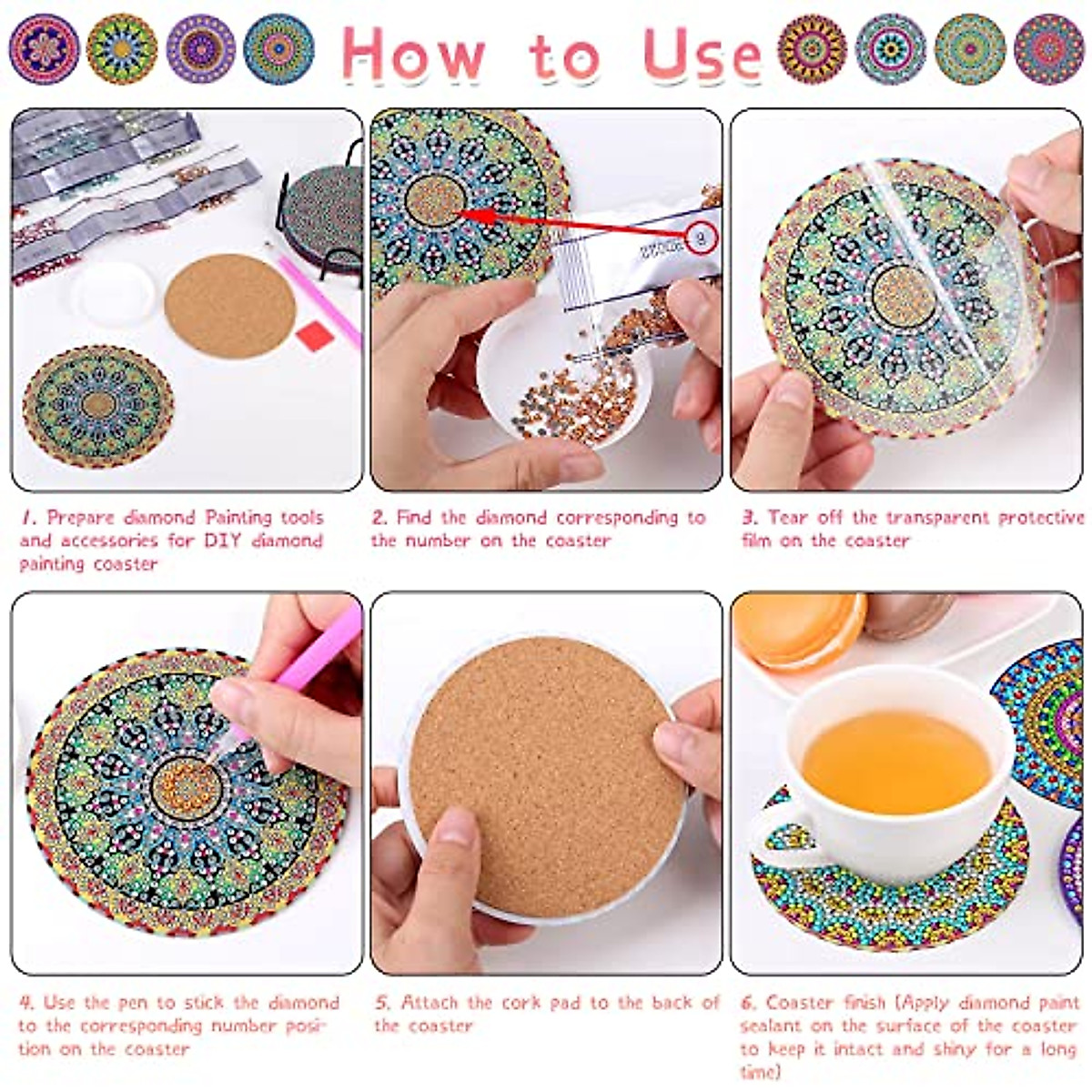 How to Use

9

1. Prepare diamond Painting tools and accessories for DIY diamond painting coaster

2. Find the diamond corresponding to the number on the coaster

3. Tear off the transparent protective film on the coaster

4. Use the pen to stick the diamond to the corresponding number position on the coaster

5. Attach the cork pad to the back of the coaster

6. Coaster finish (Apply diamond paint sealant on the surface of the coaster to keep it intact and shiny for a long time)