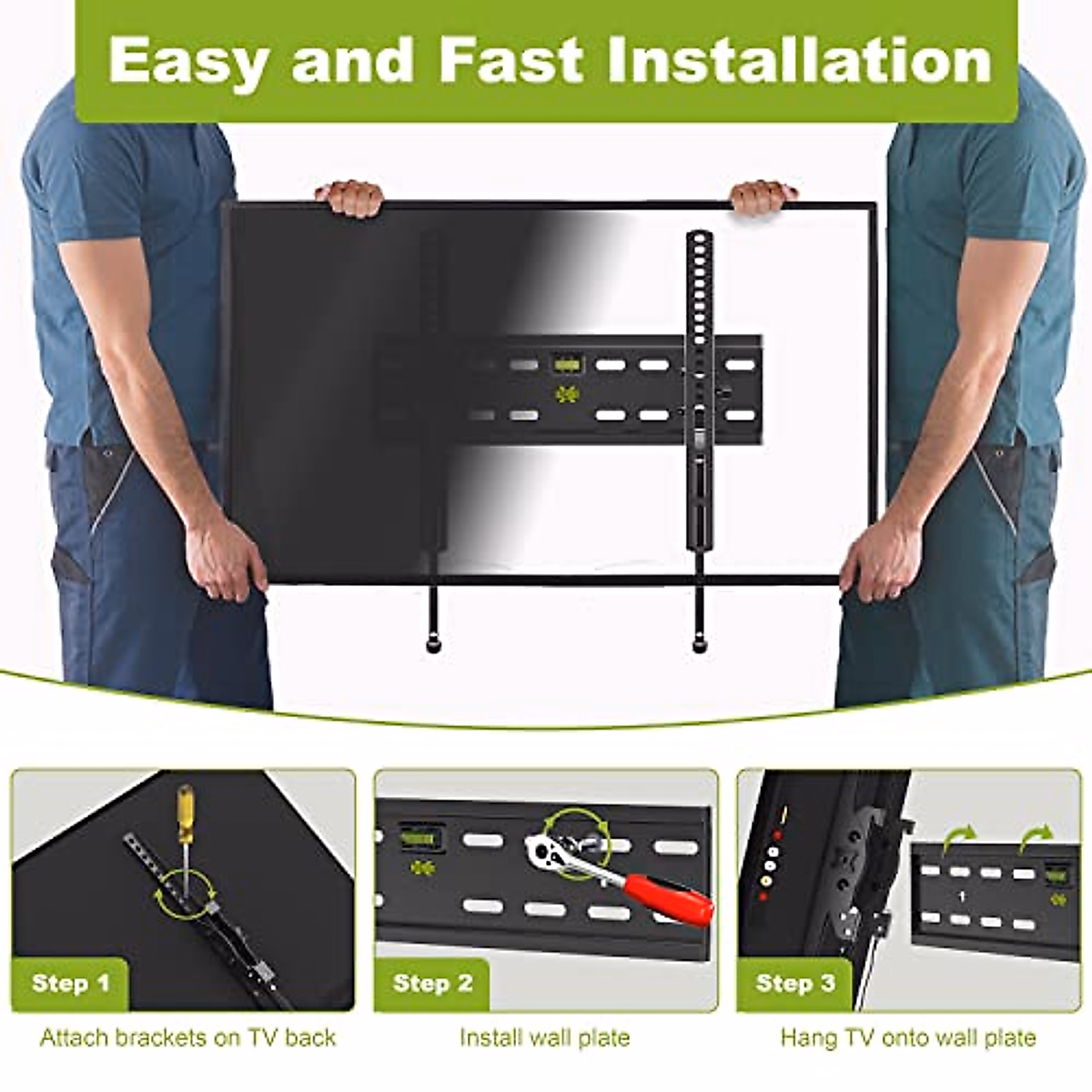 Easy and Fast Installation

Step 1
Attach brackets on TV back

Step 2
Install wall plate

Step 3
Hang TV onto wall plate