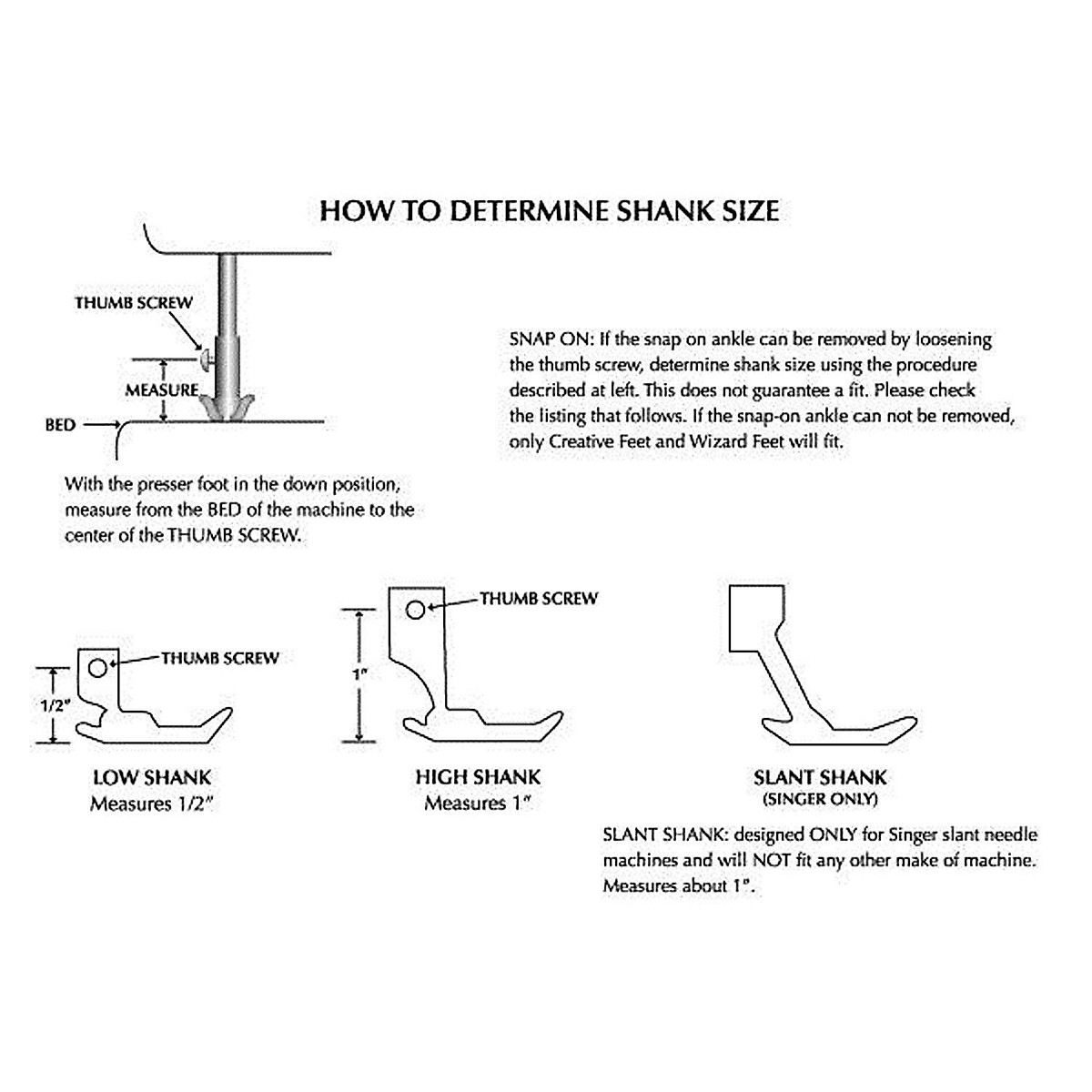 HOW TO DETERMINE SHANK SIZE

THUMB SCREW

MEASURE

BED

With the presser foot in the down position, measure from the BED of the machine to the center of the THUMB SCREW.

SNAP ON: If the snap on ankle can be removed by loosening the thumb screw, determine shank size using the procedure described at left. This does not guarantee a fit. Please check the listing that follows. If the snap-on ankle can not be removed, only Creative Feet and Wizard Feet will fit.

THUMB SCREW

1/2"

LOW SHANK
Measures 1/2"

THUMB SCREW

1"

HIGH SHANK
Measures 1"

SLANT SHANK
(SINGER ONLY)

SLANT SHANK: designed ONLY for Singer slant needle machines and will NOT fit any other make of machine. Measures about 1".