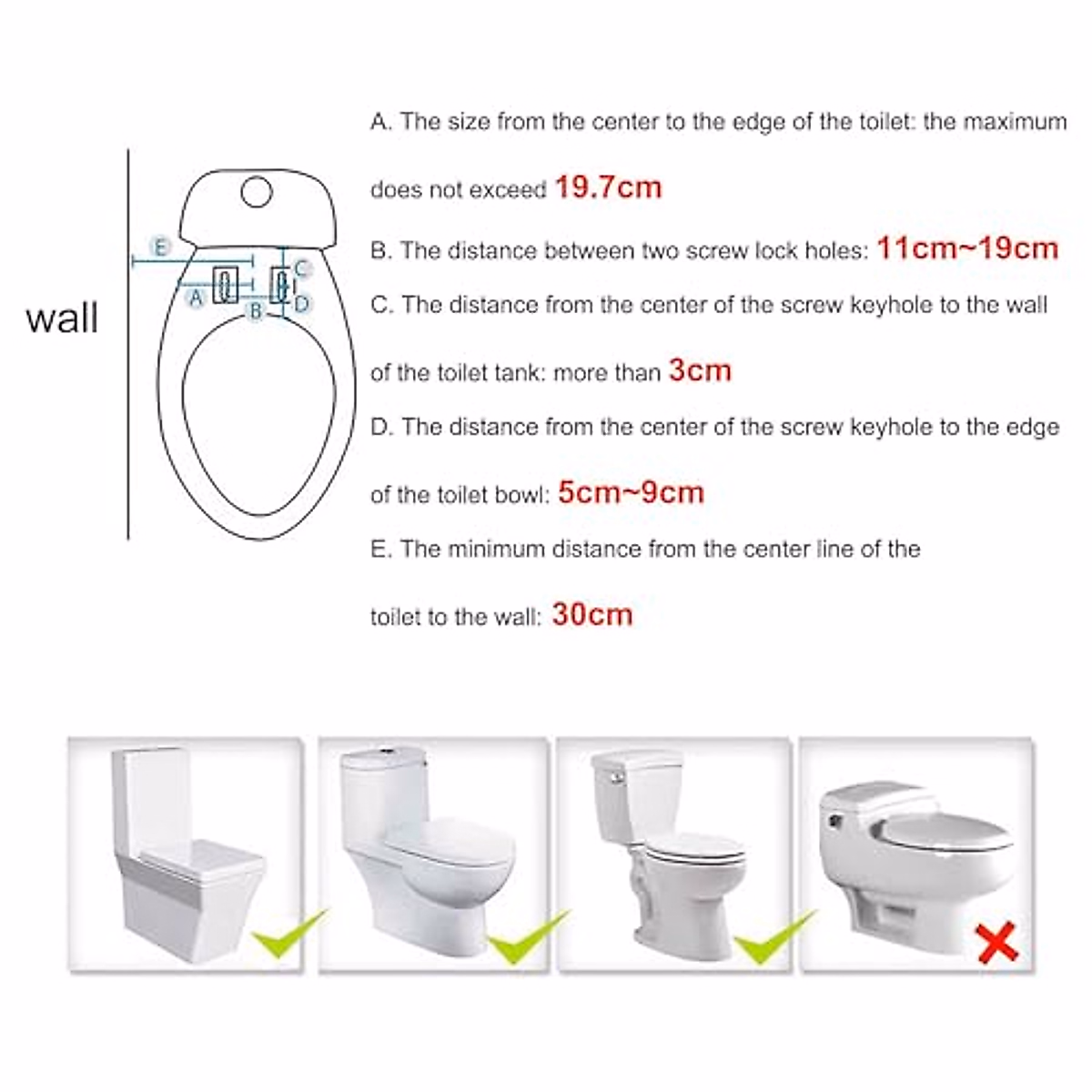 wall

E

A

B

C

D

A. The size from the center to the edge of the toilet: the maximum does not exceed 19.7cm

B. The distance between two screw lock holes: 11cm~19cm

C. The distance from the center of the screw keyhole to the wall of the toilet tank: more than 3cm

D. The distance from the center of the screw keyhole to the edge of the toilet bowl: 5cm~9cm

E. The minimum distance from the center line of the toilet to the wall: 30cm