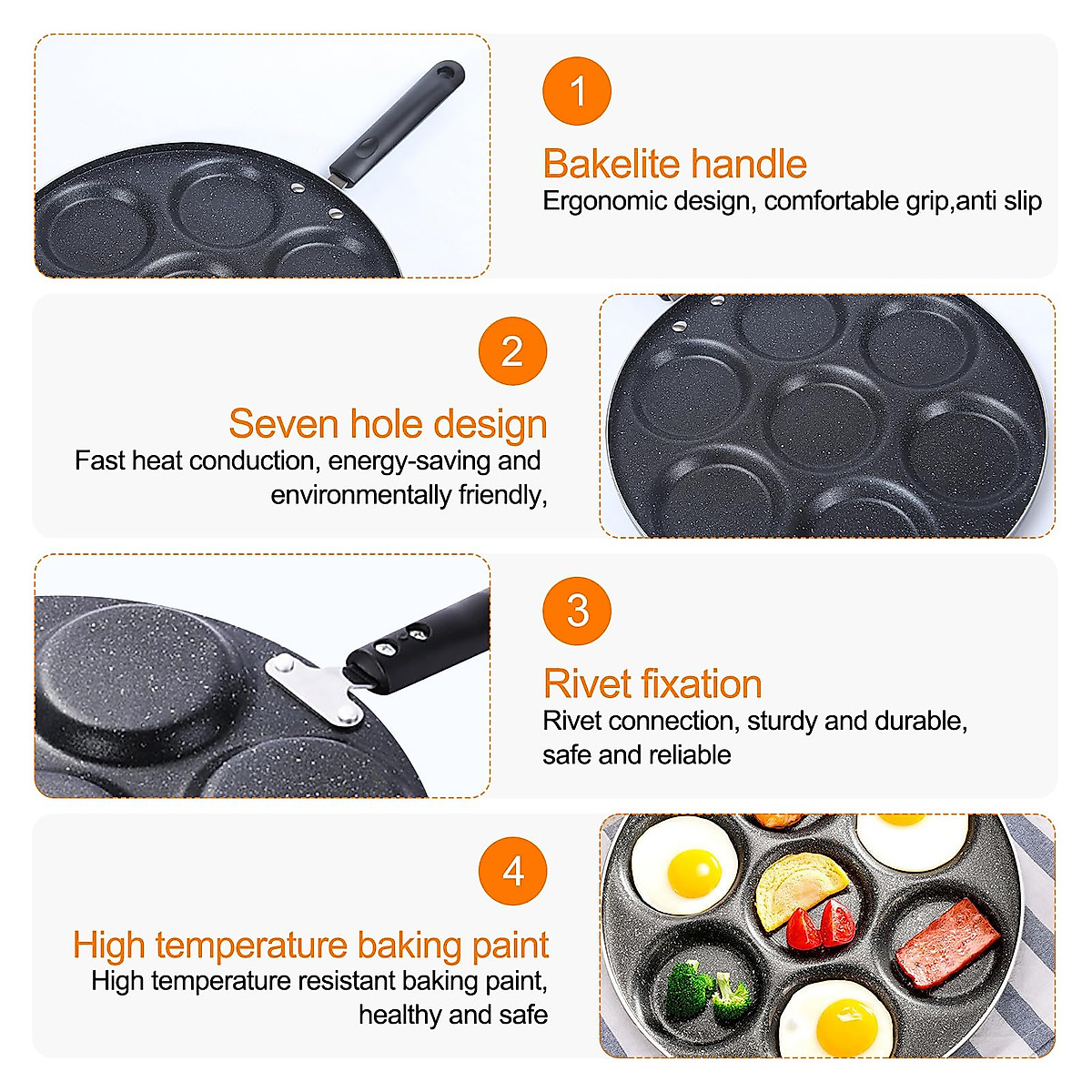 1

Bakelite handle
Ergonomic design, comfortable grip,anti slip

2

Seven hole design
Fast heat conduction, energy-saving and environmentally friendly,

3

Rivet fixation
Rivet connection, sturdy and durable, safe and reliable

4

High temperature baking paint
High temperature resistant baking paint, healthy and safe