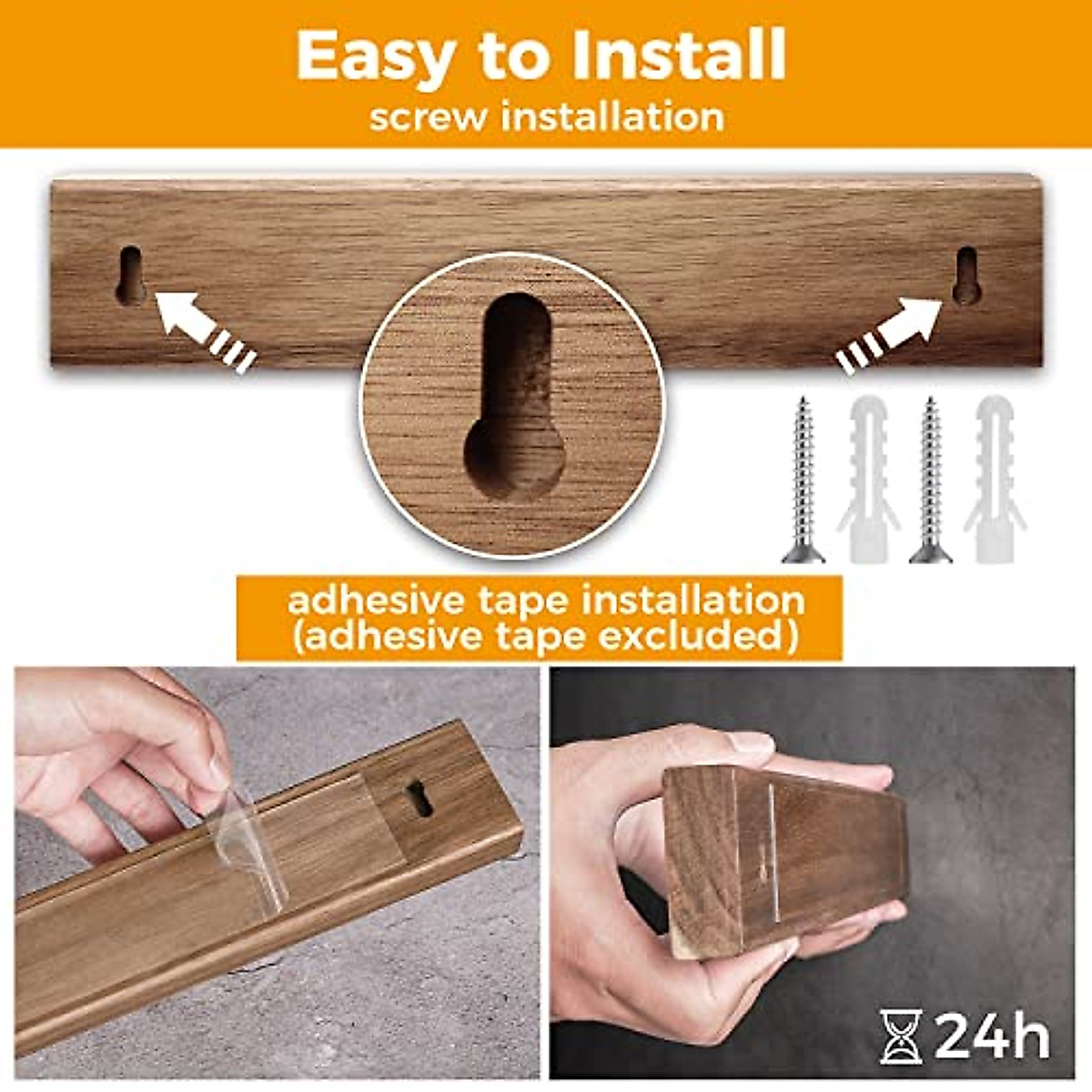 Easy to Install
screw installation

adhesive tape installation
(adhesive tape excluded)

24h