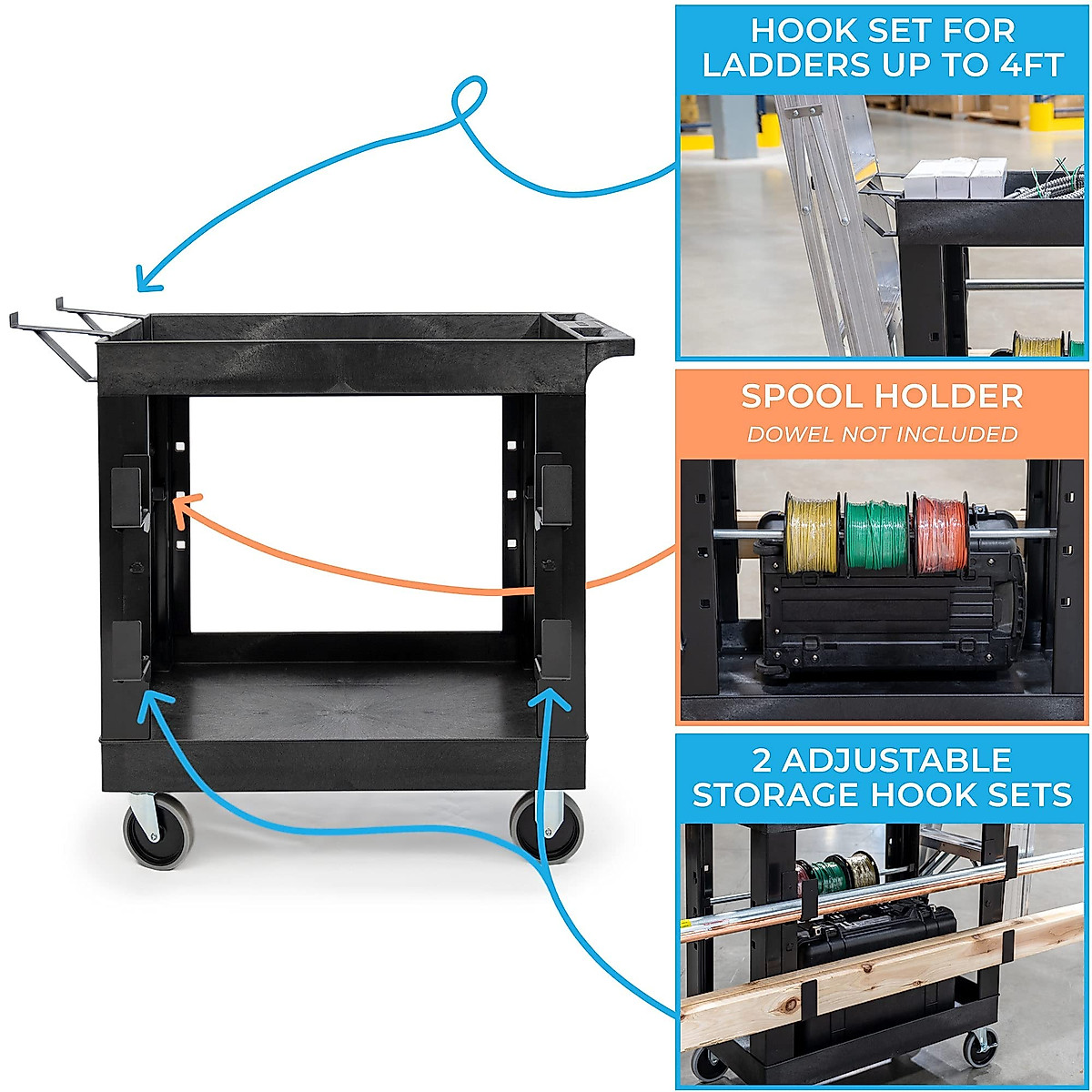 HOOK SET FOR LADDERS UP TO 4FT

SPOOL HOLDER
DOWEL NOT INCLUDED

2 ADJUSTABLE STORAGE HOOK SETS