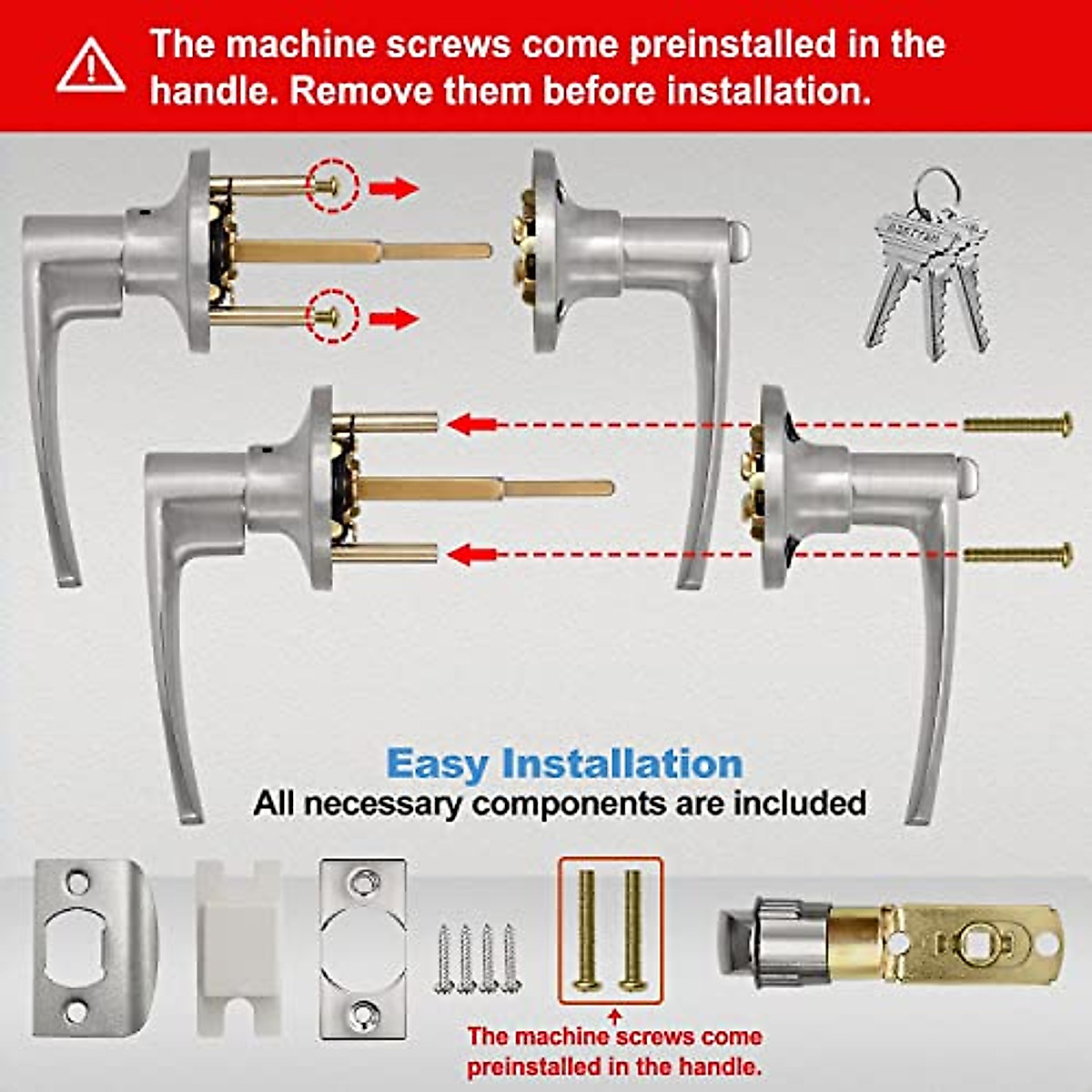 The machine screws come preinstalled in the handle. Remove them before installation.

Easy Installation
All necessary components are included

The machine screws come preinstalled in the handle.