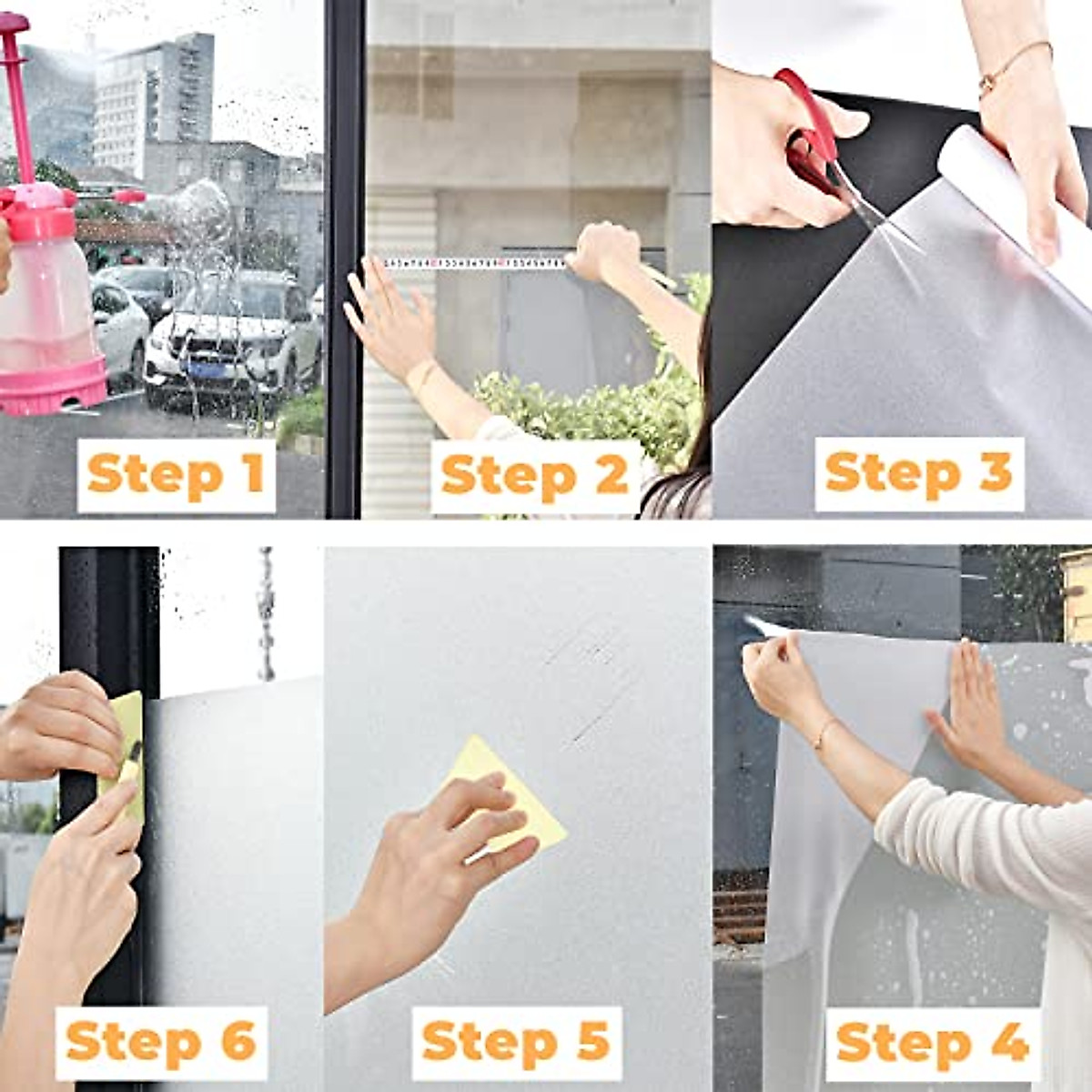 Step 1

Step 2

Step 3

Step 6

Step 5

Step 4